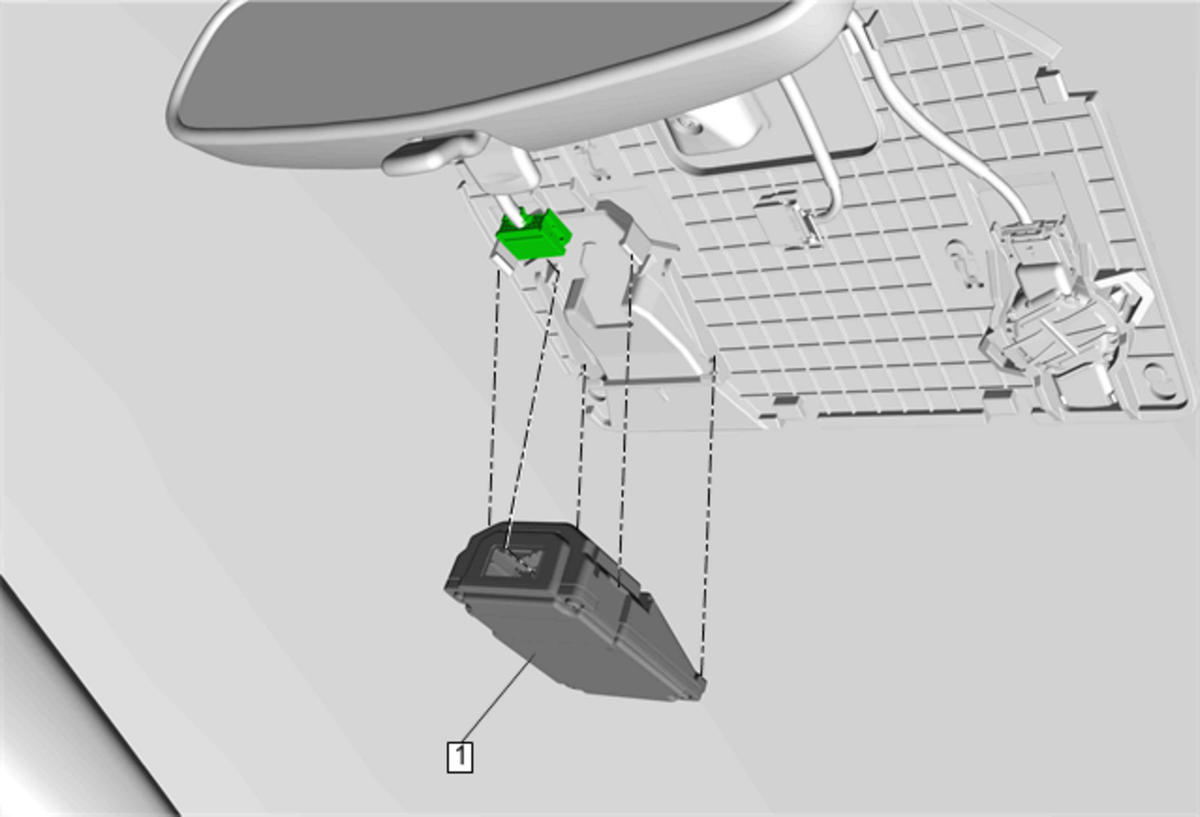 1