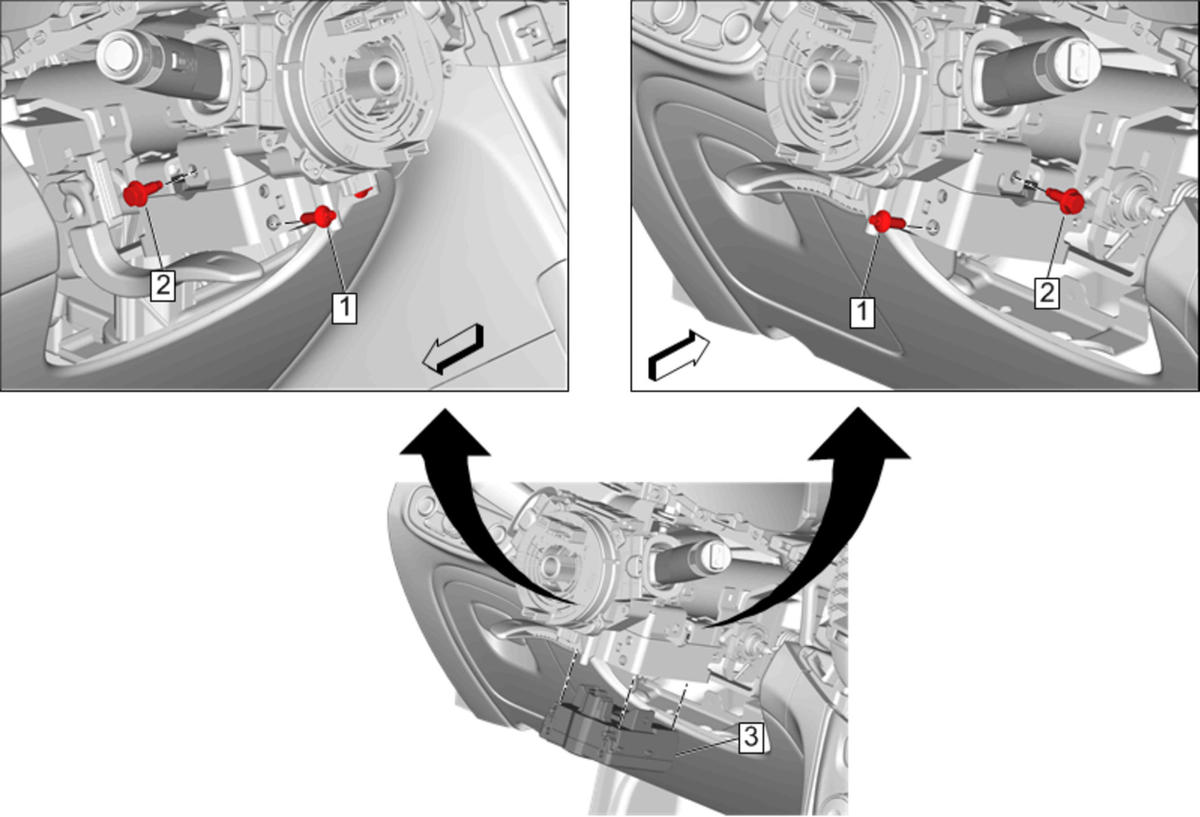 2
1
1
2
3