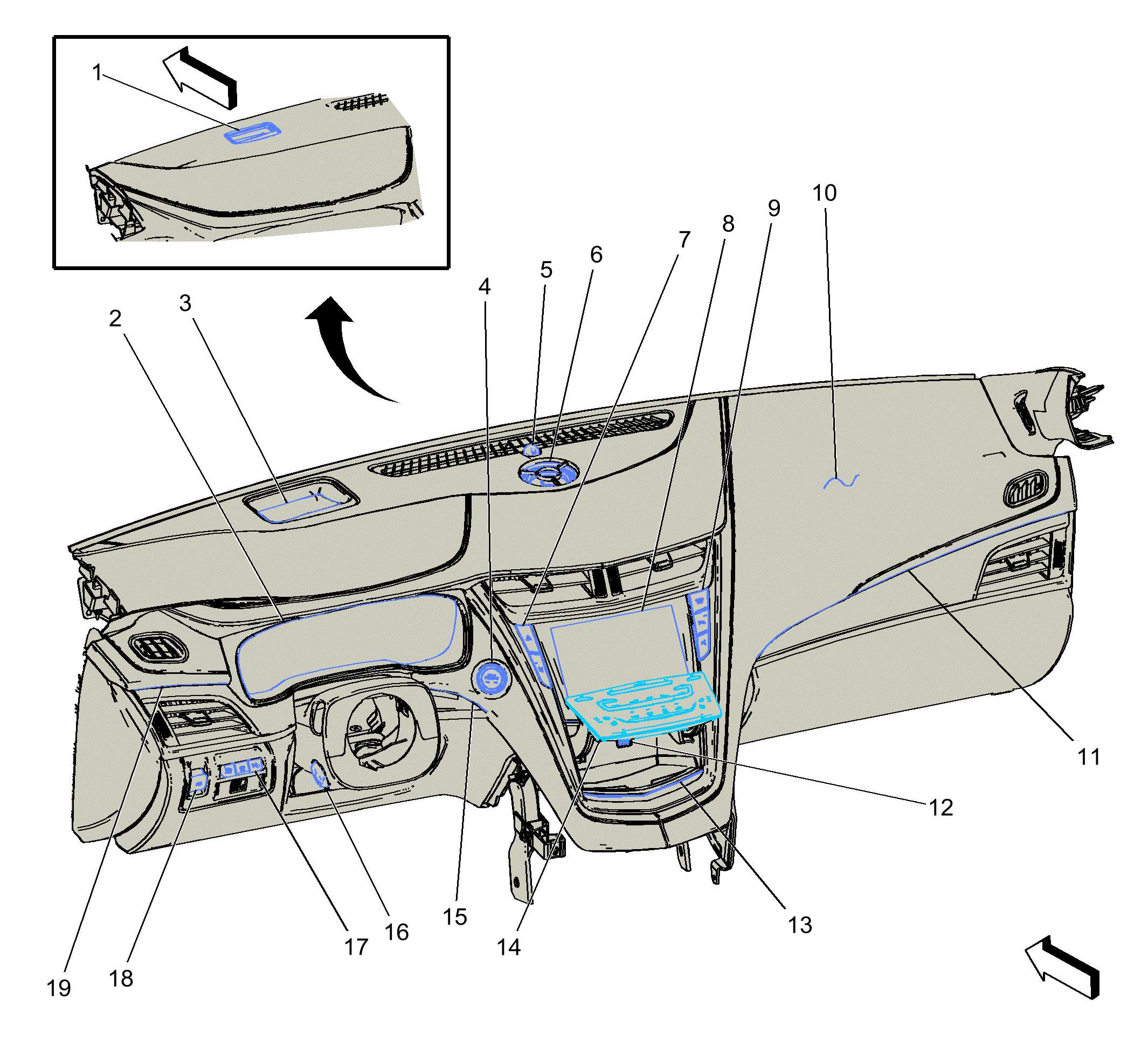 1
2
3
4
5
6
7
8
9
10
11
12
13
14
15
16
17
18
19