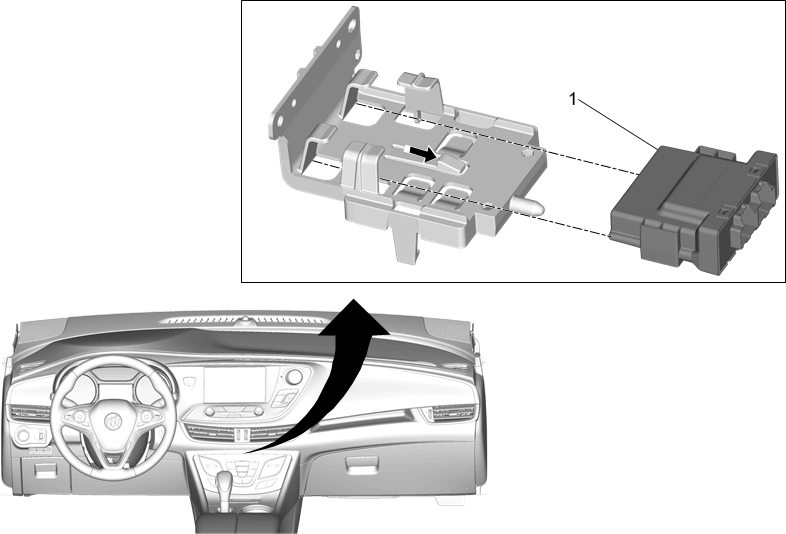 1