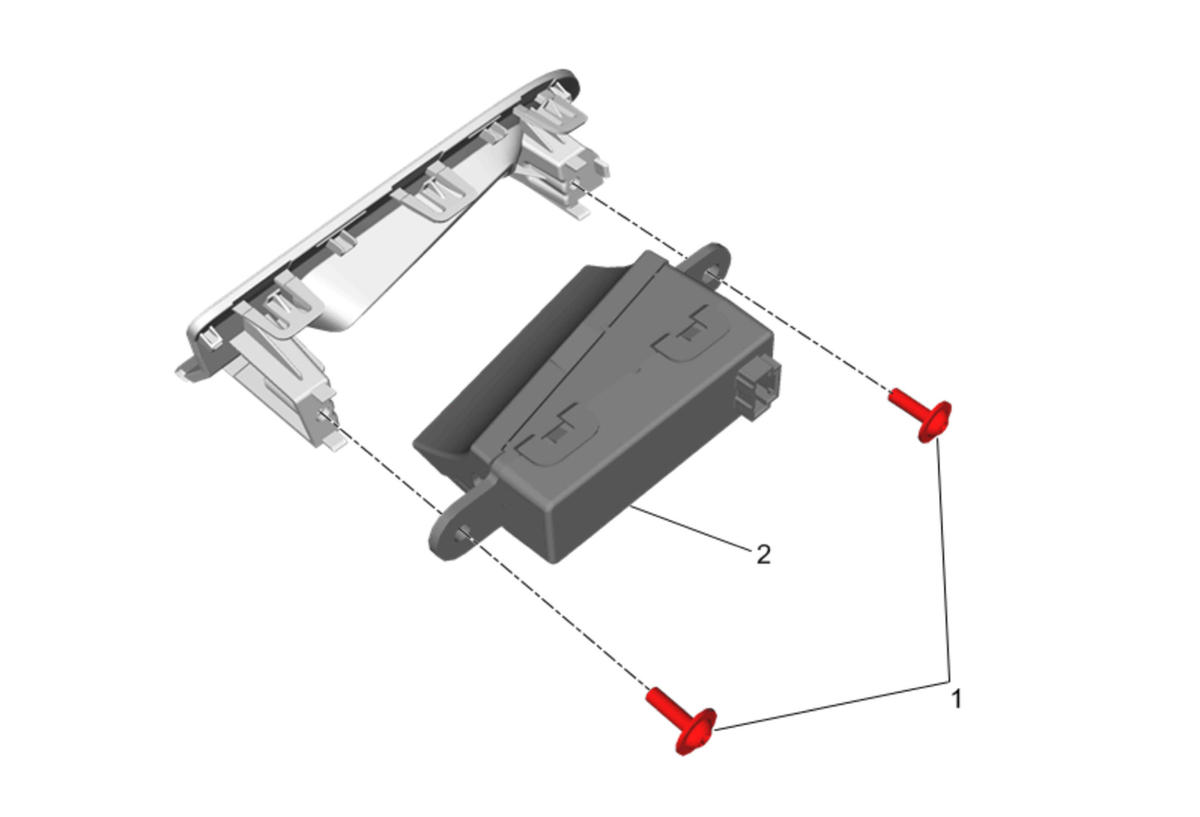 2

1