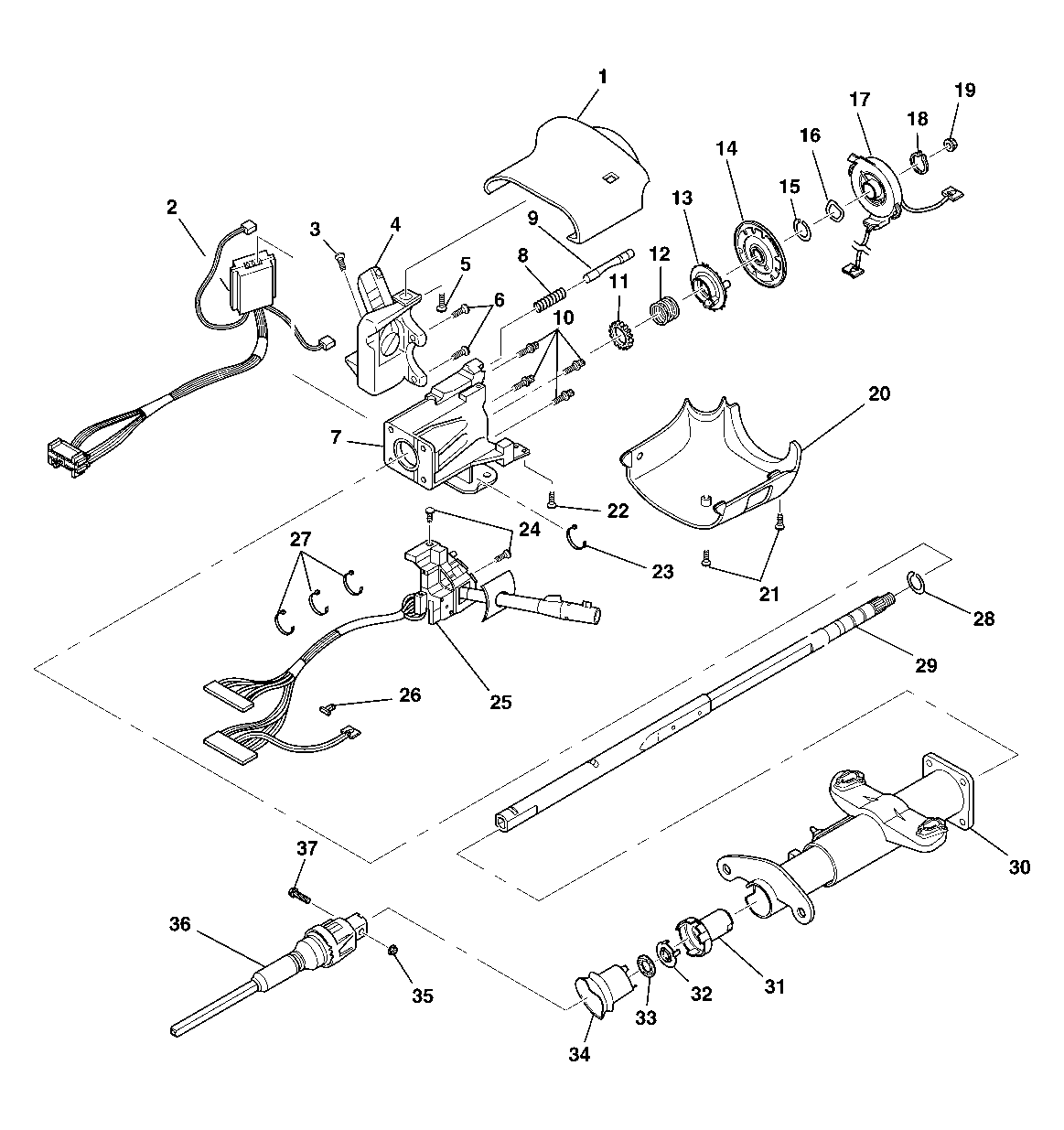 1
2
3
4
5
6
7
8
9
10
11
12
13
14
15
16
17
18
19
20
21
22
23
24
25
26
27
28
29
30
31
32
33
34
35
36
37