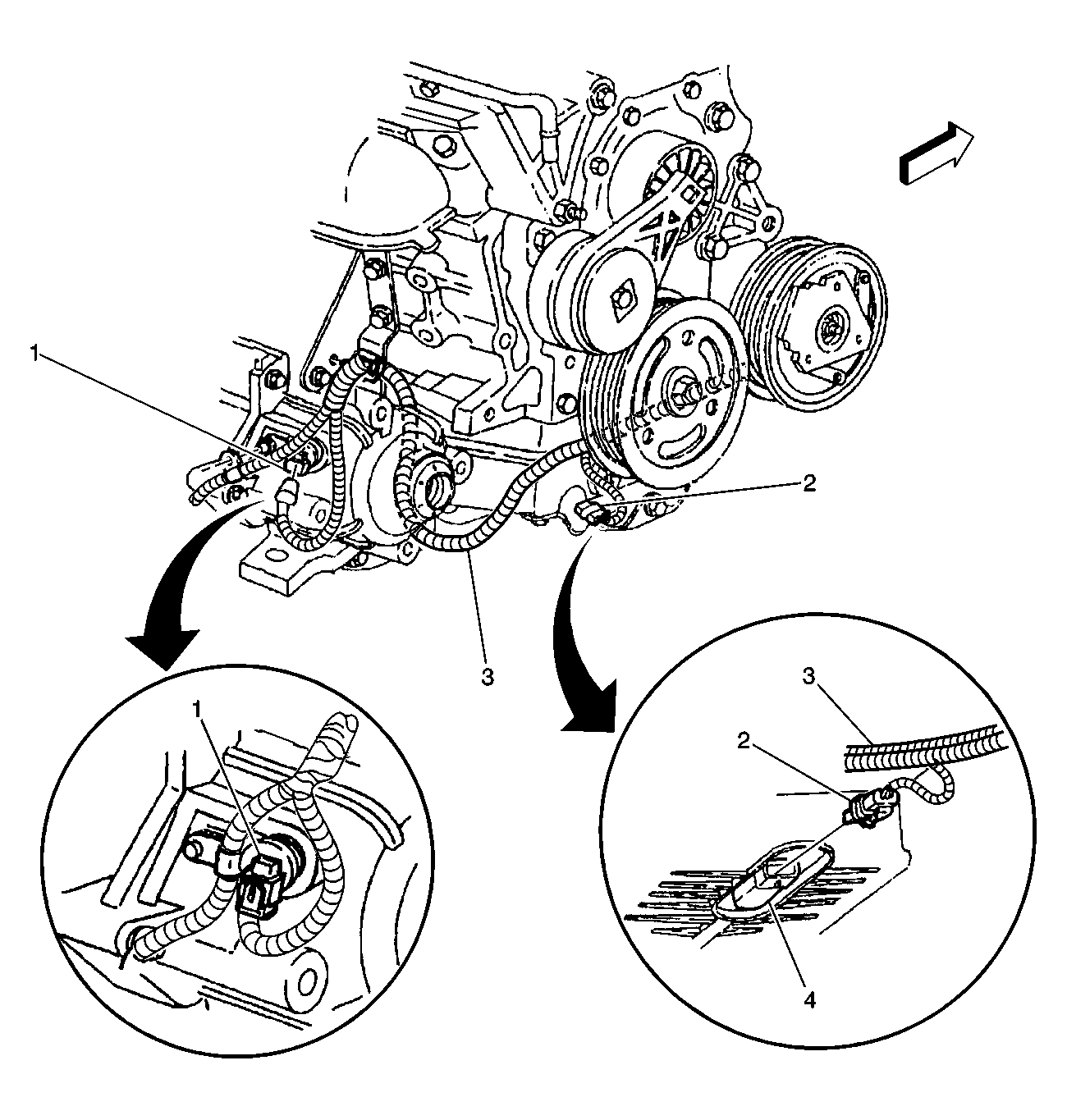 1
2
3
1
3
2
4