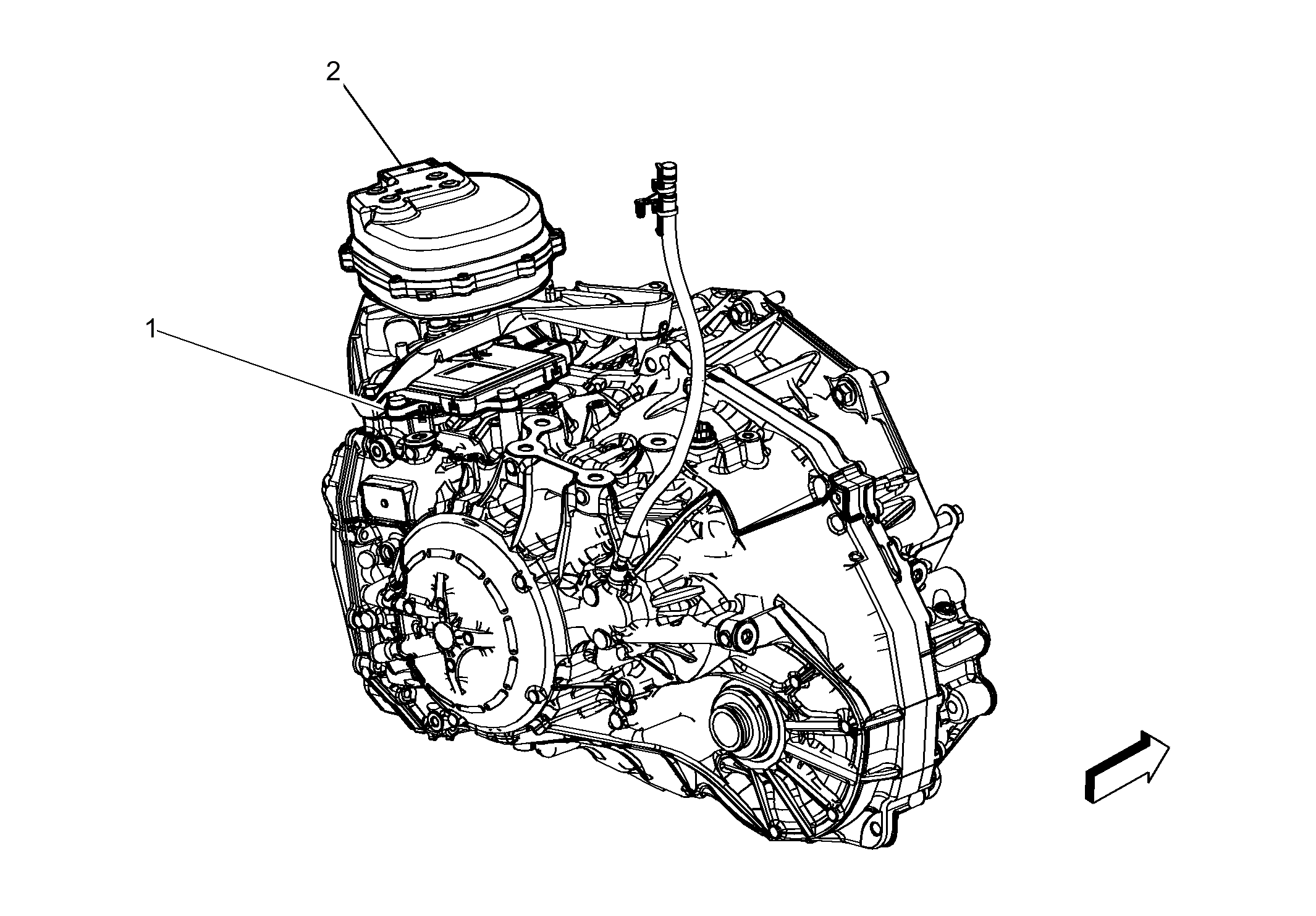 2

1