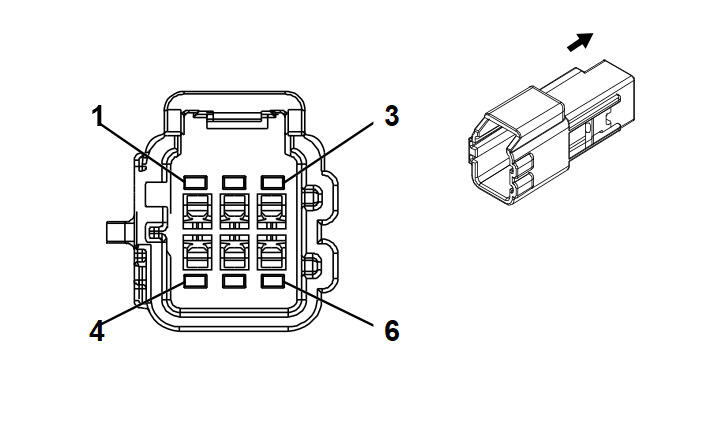 1
3
4
6