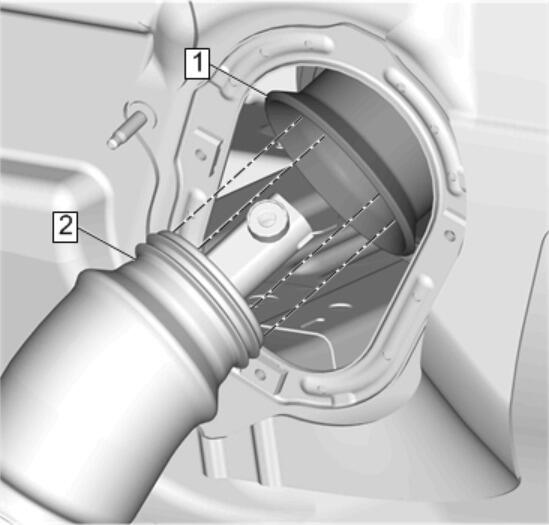 1
2