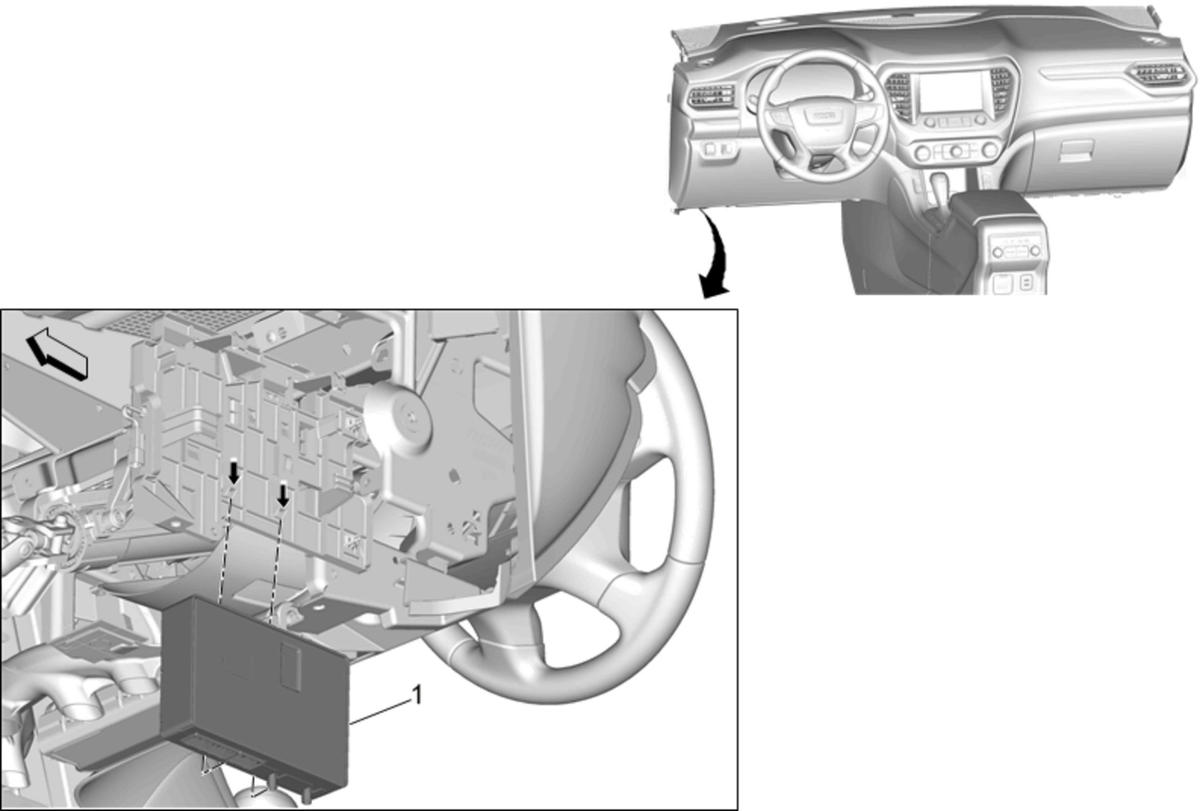 1