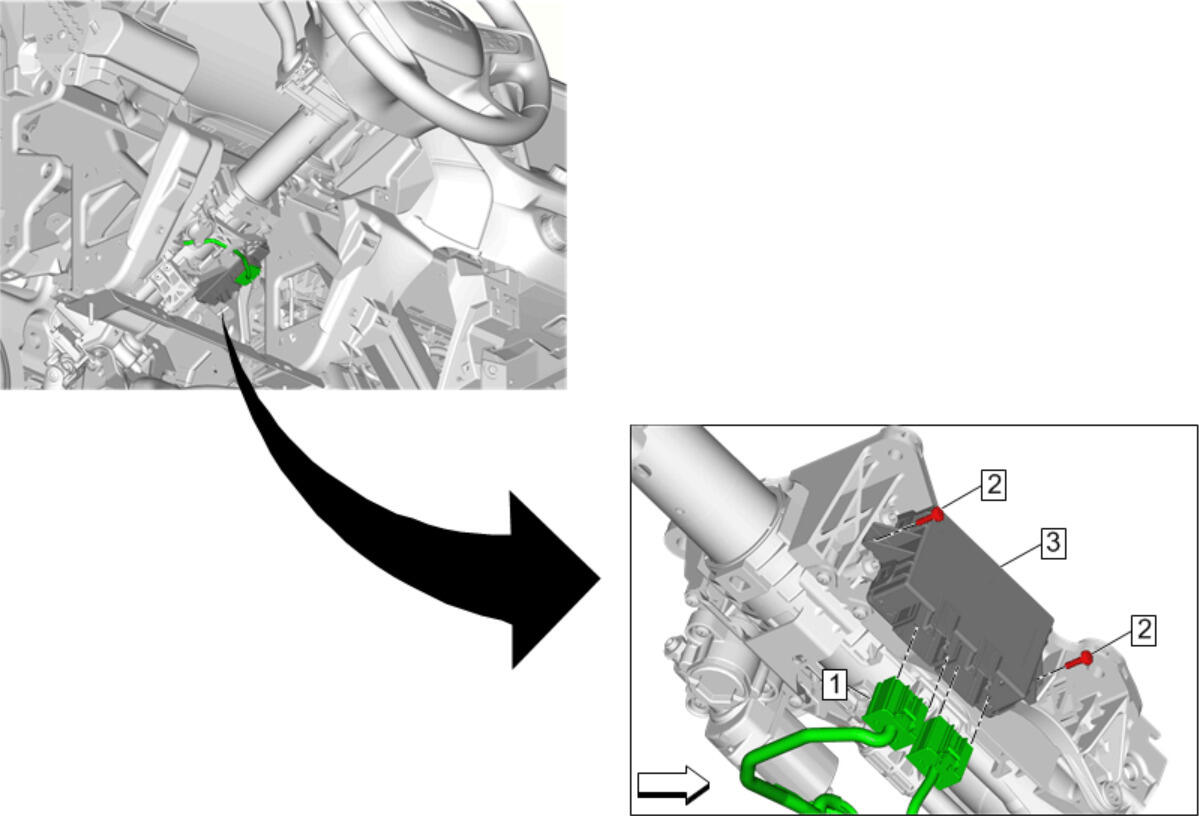 2
3
2
1