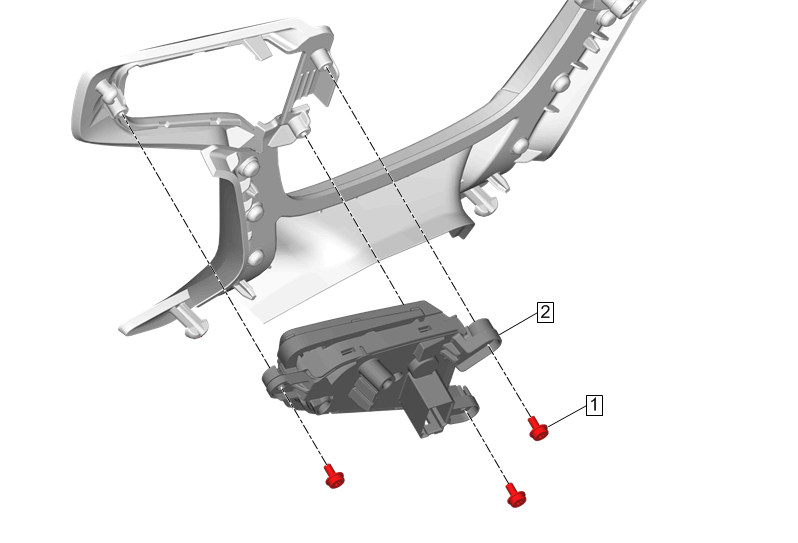 2

1