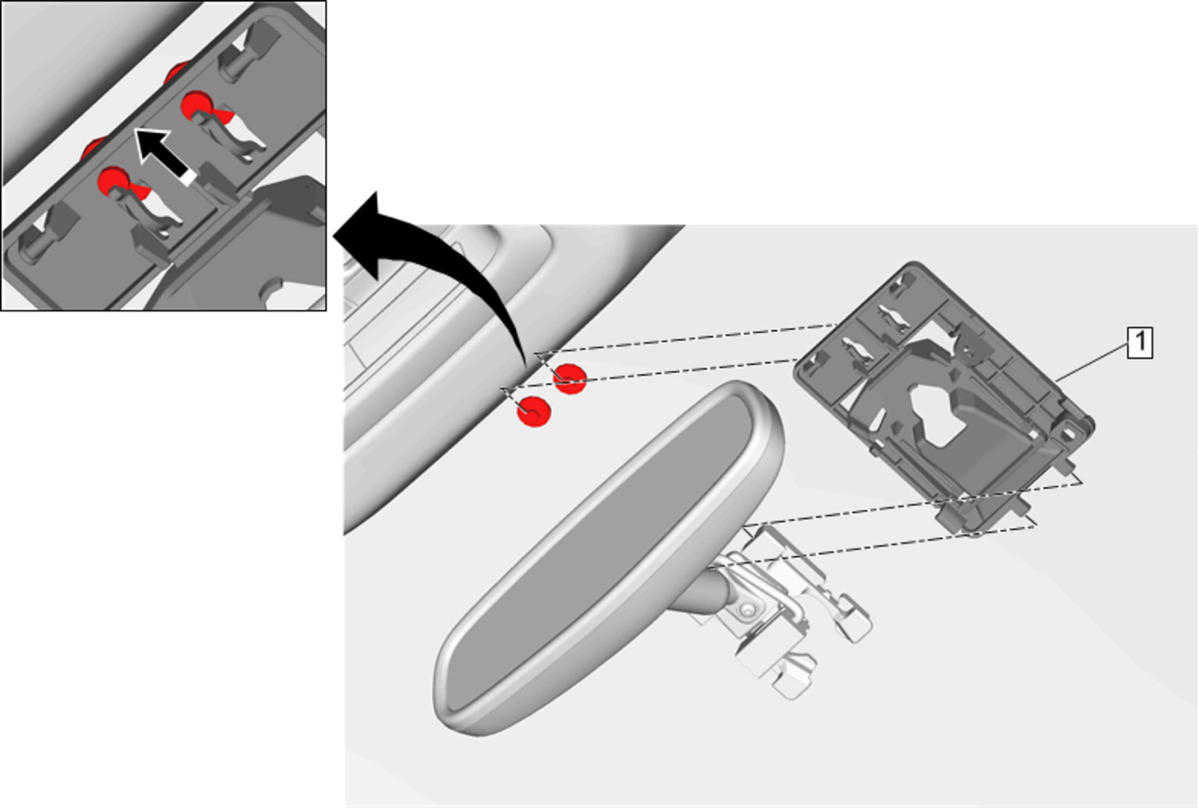 1