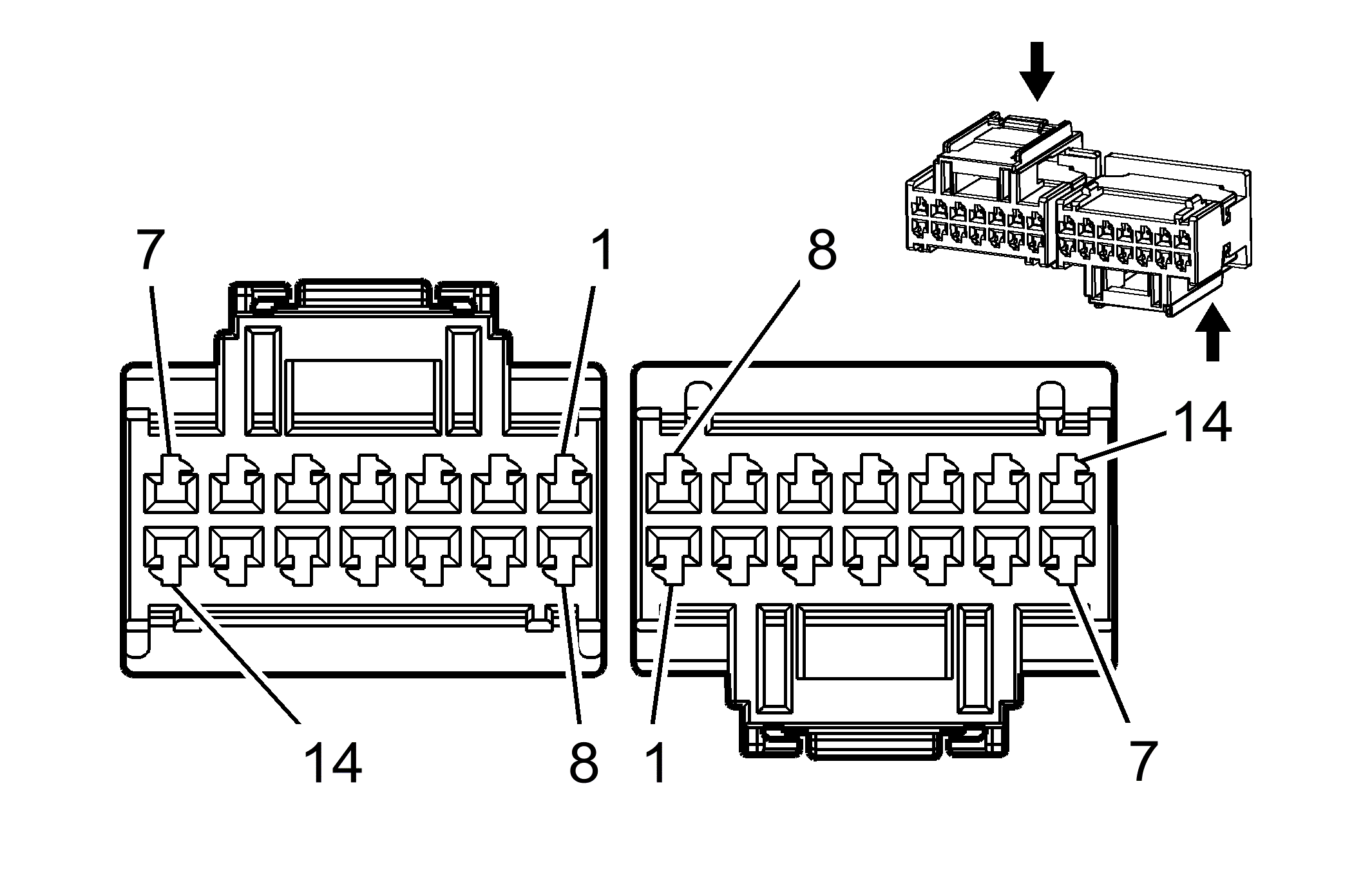 7
1
8
14
14
8
1
7