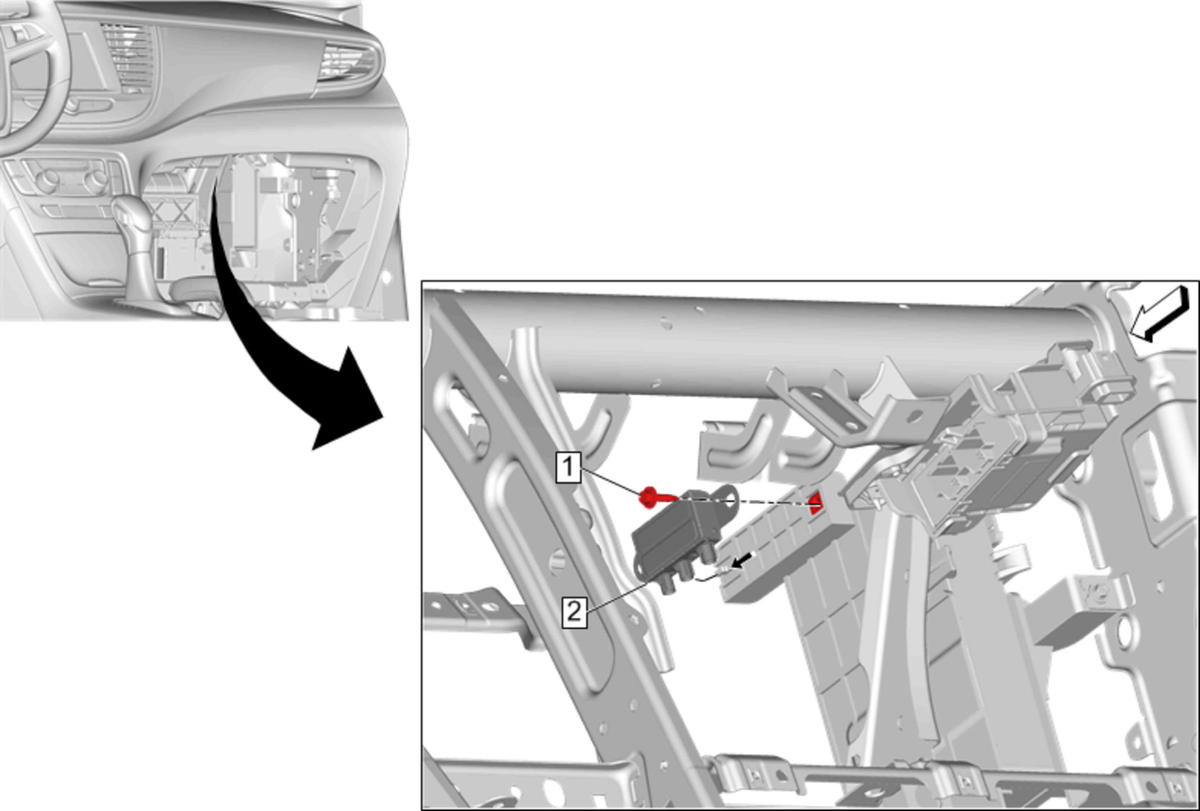 1
2