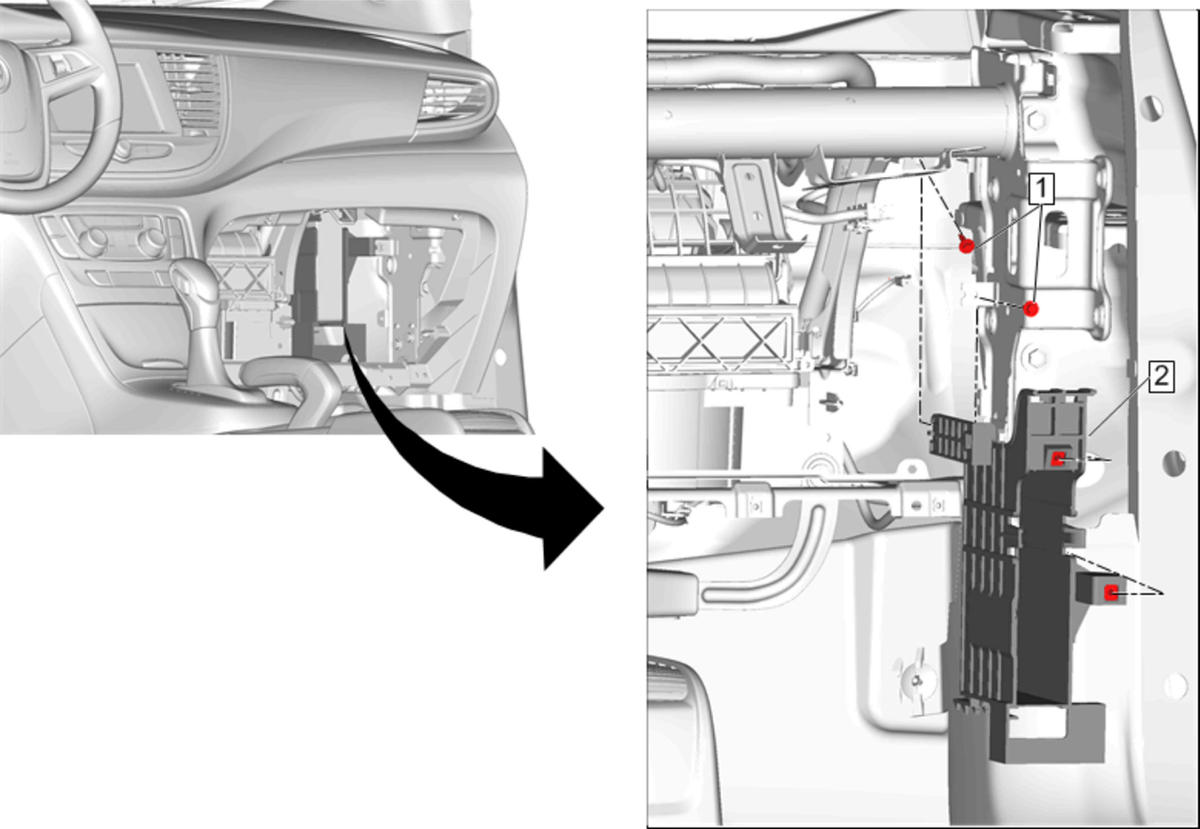 1
2