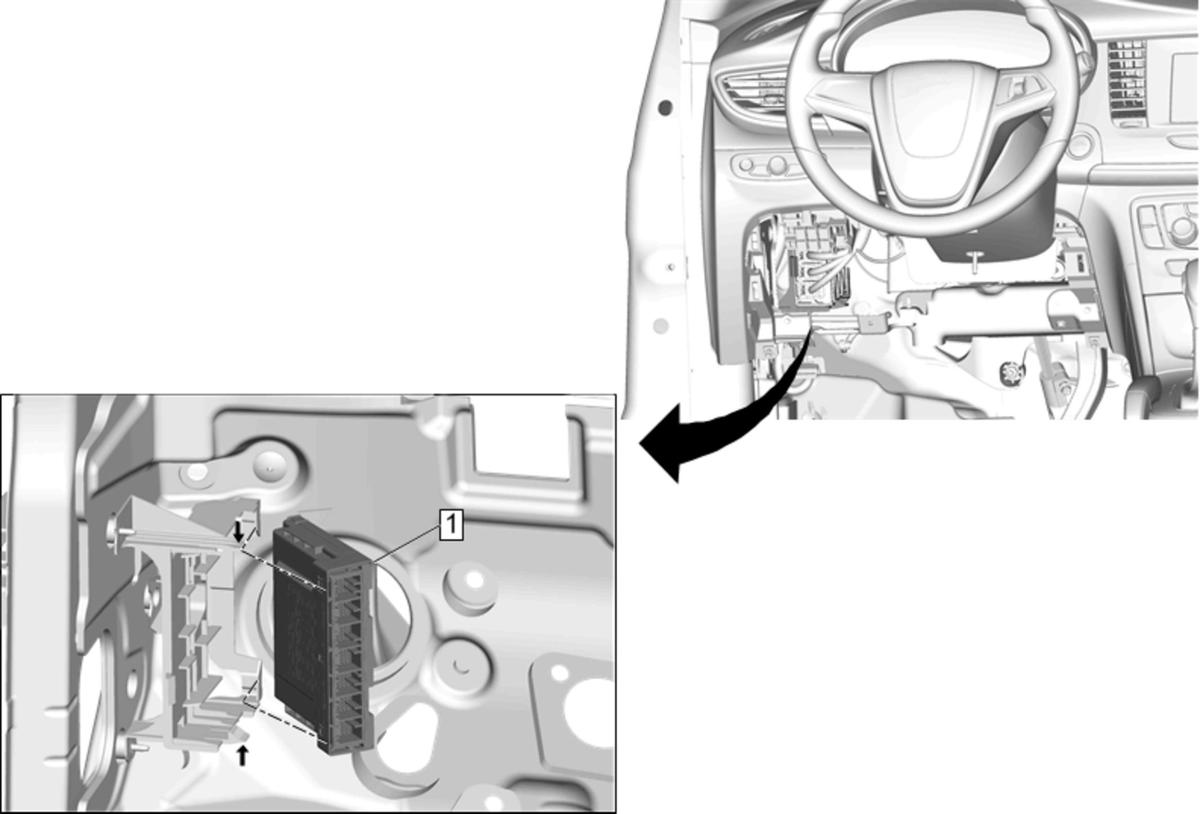 1