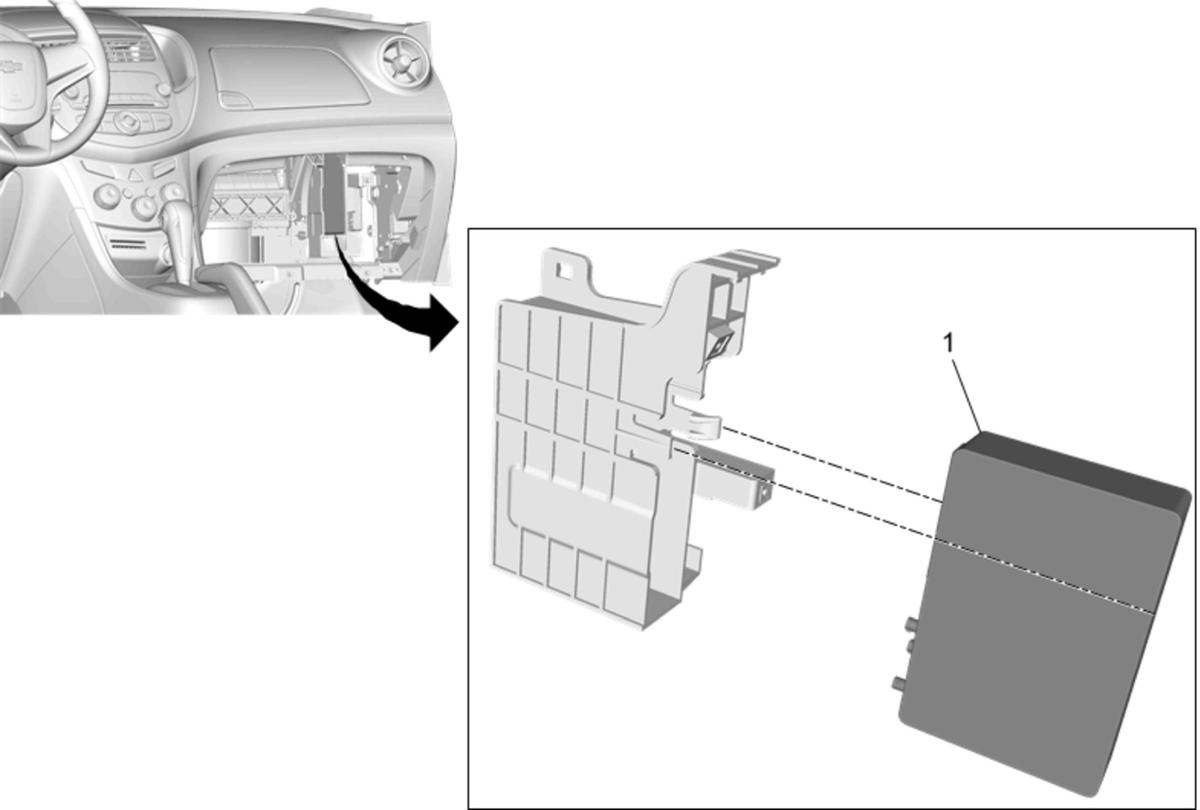 1