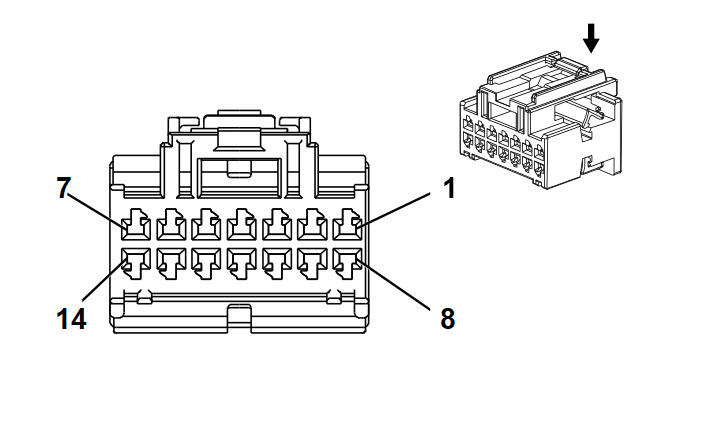 7
1
14
8