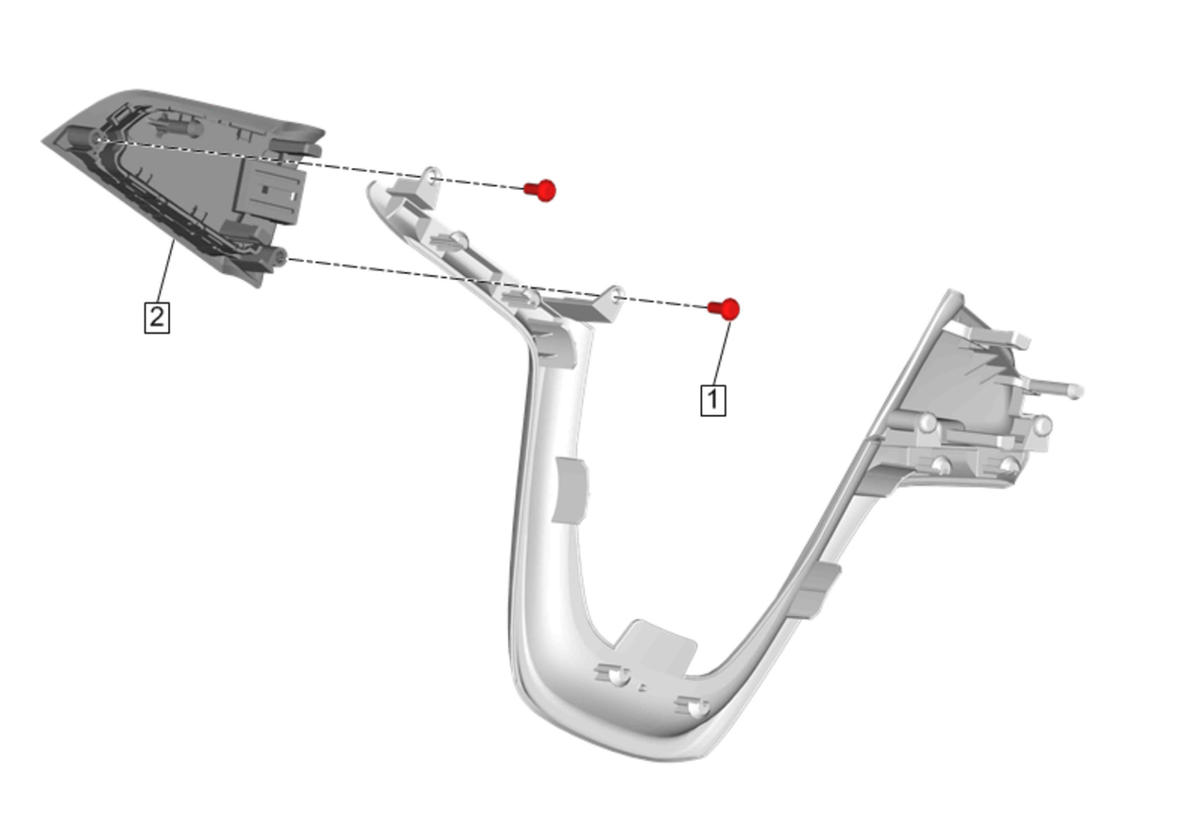 2

1