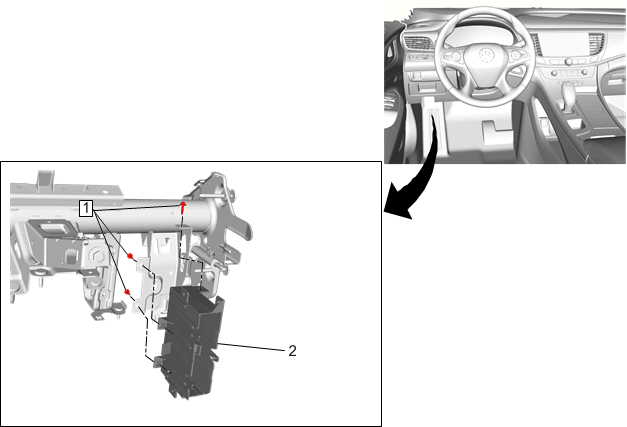 1
2