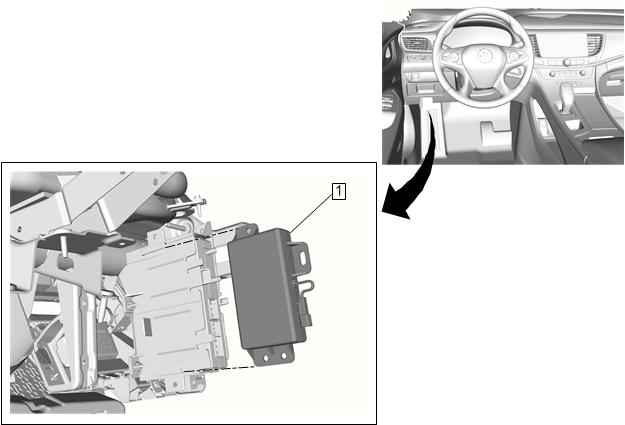 1