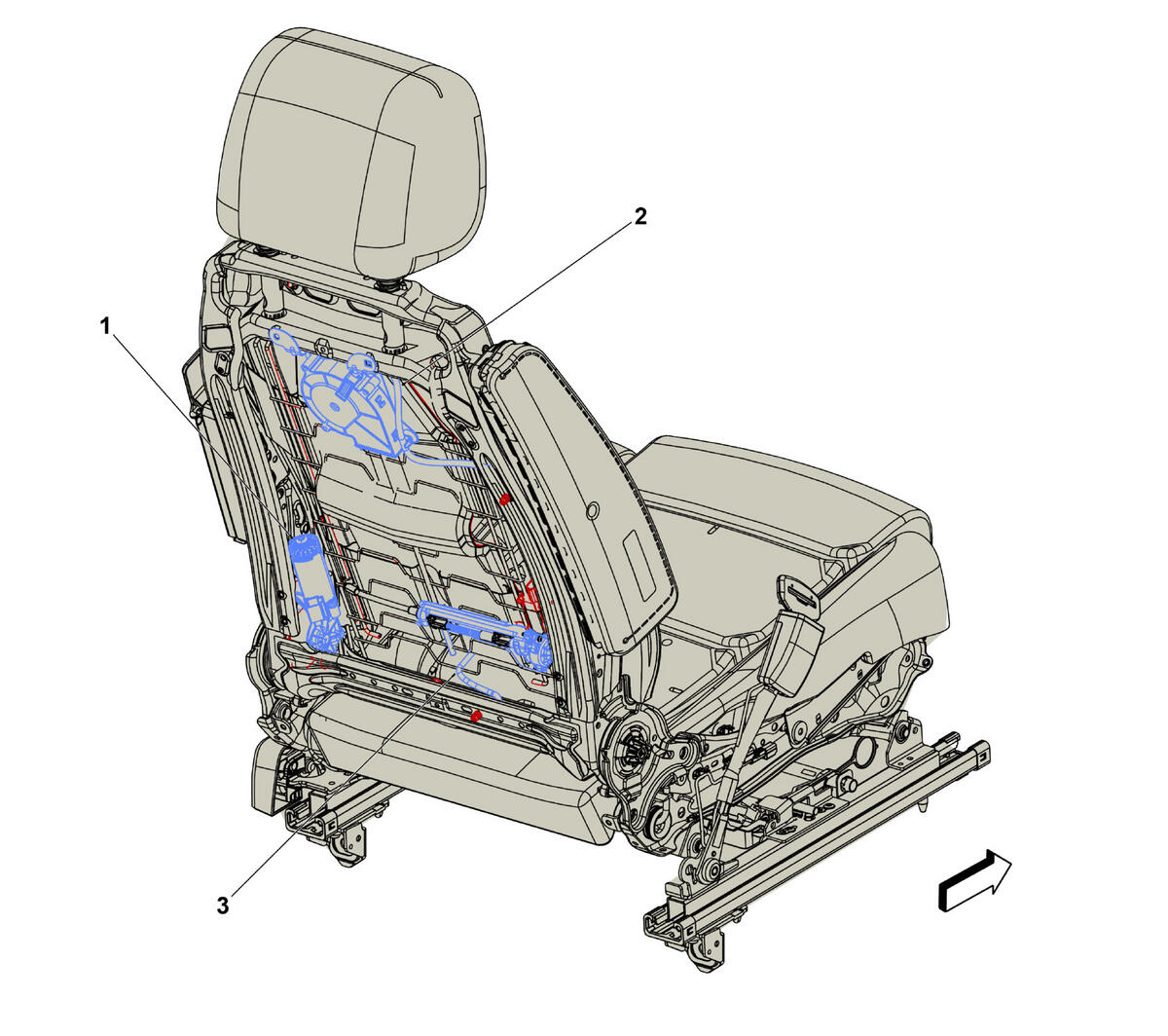 2
1
3