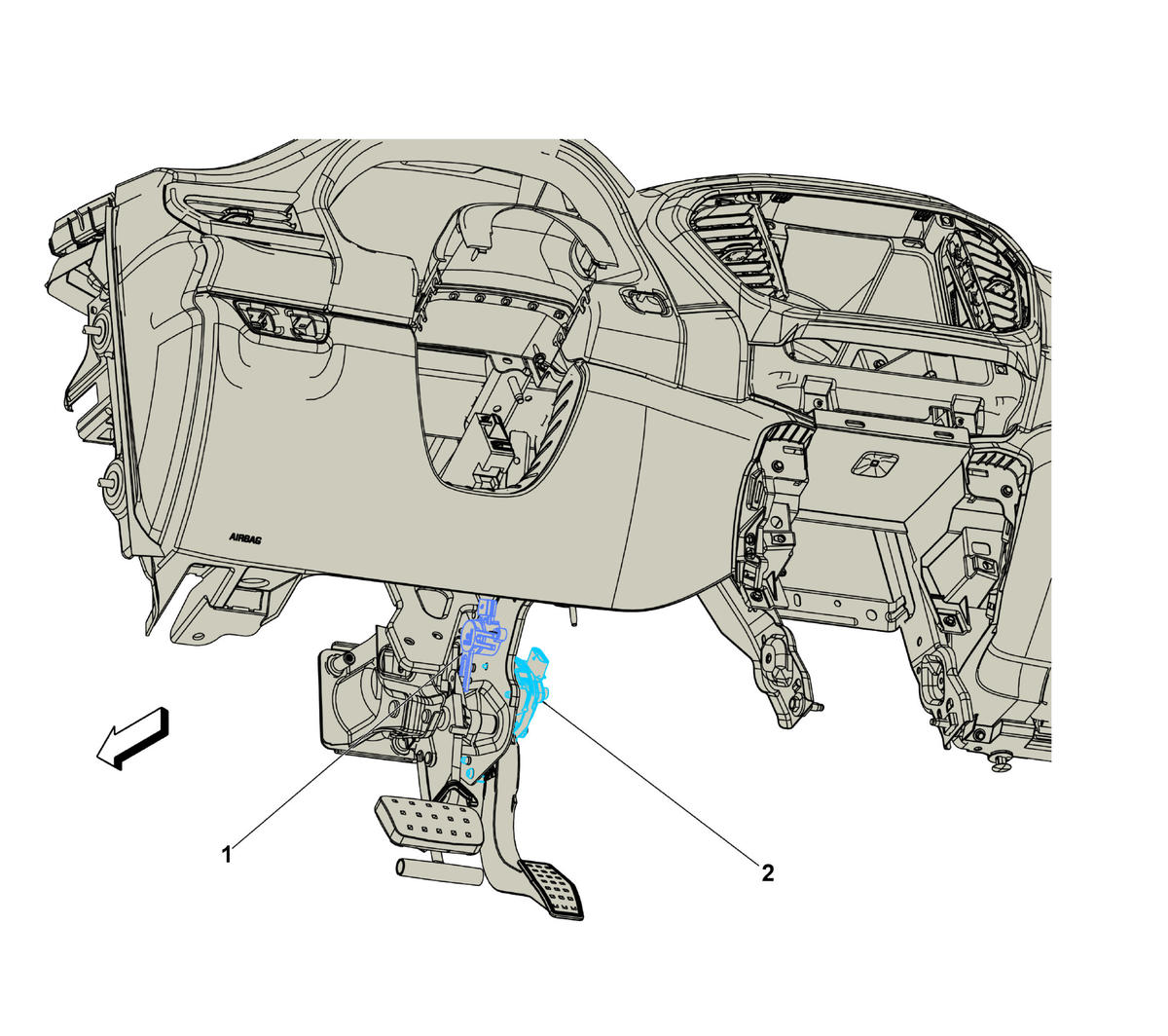 AIRBAG

1

2