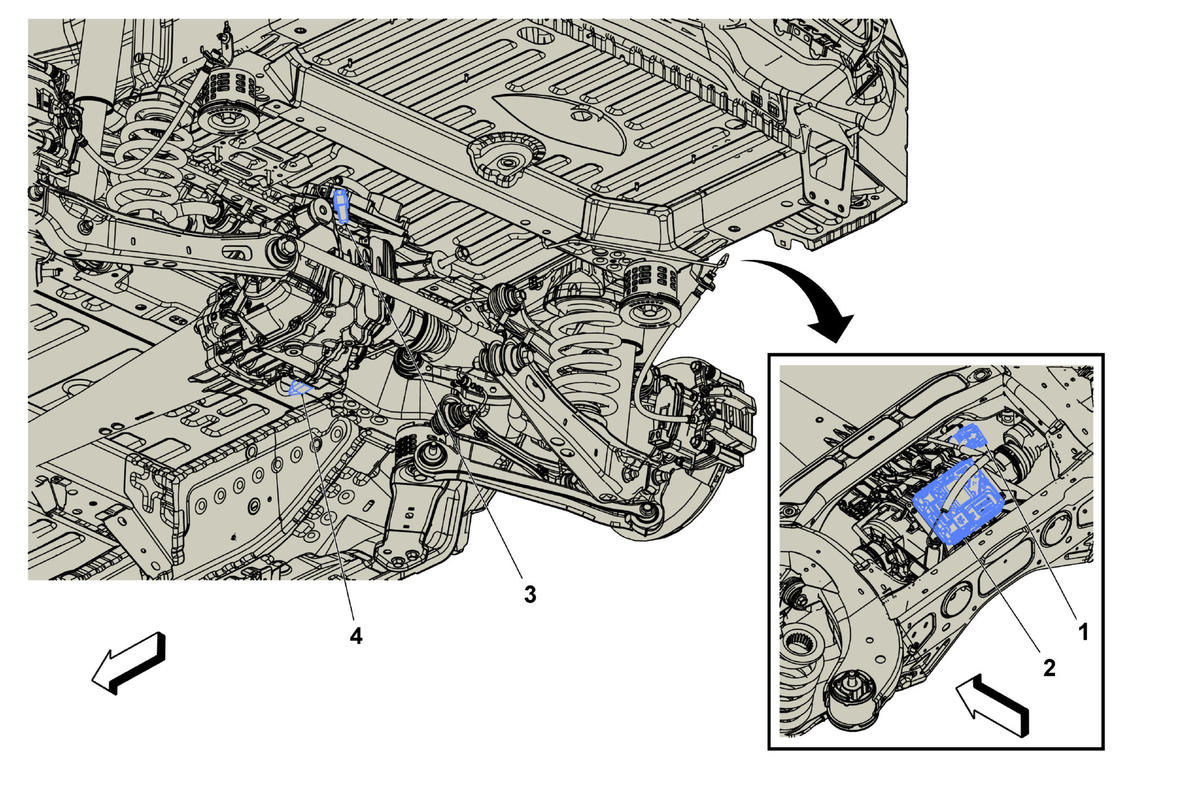 3

4

1

2