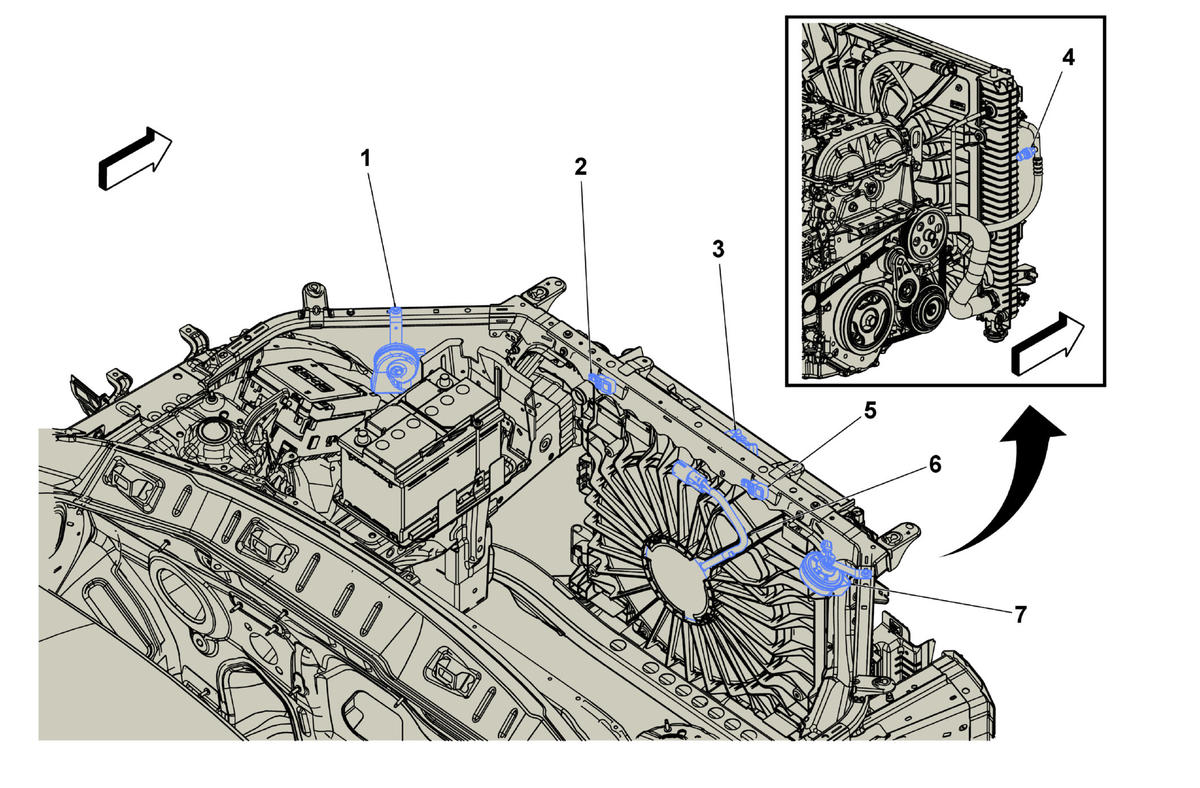 1
2
3
4
5
6
7