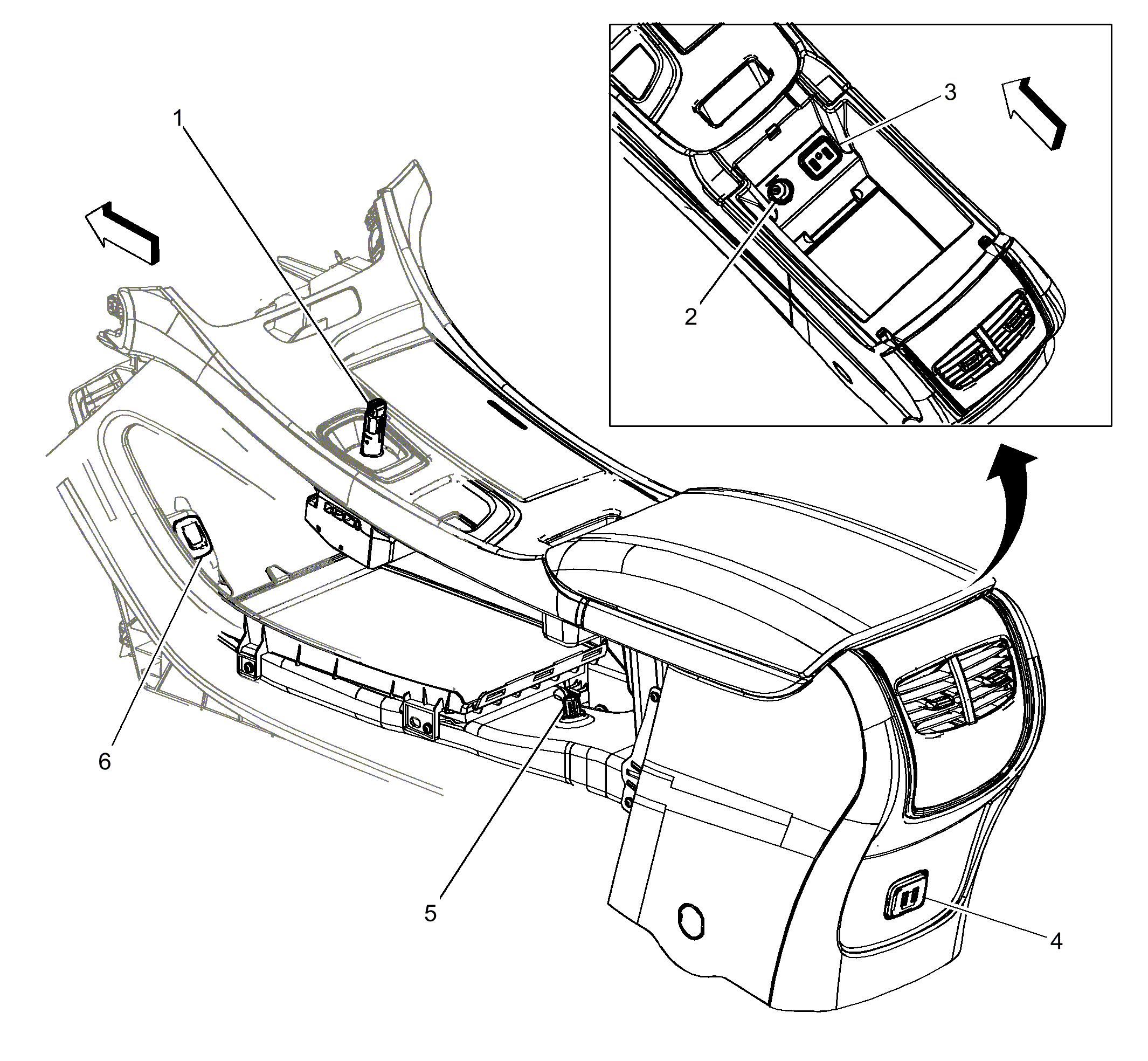 1
3
2
6
5
4