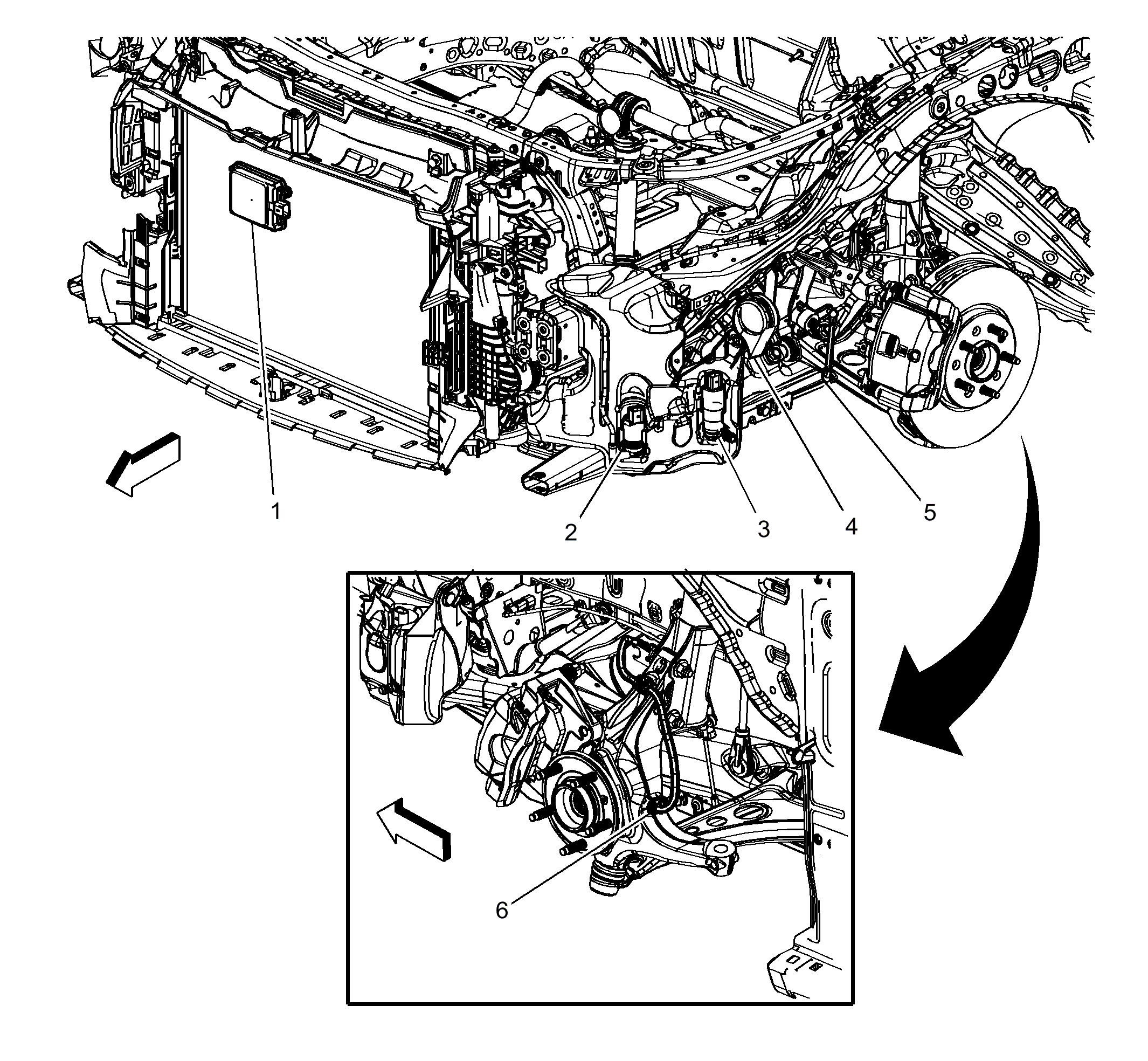 1
2
3
4
5
6