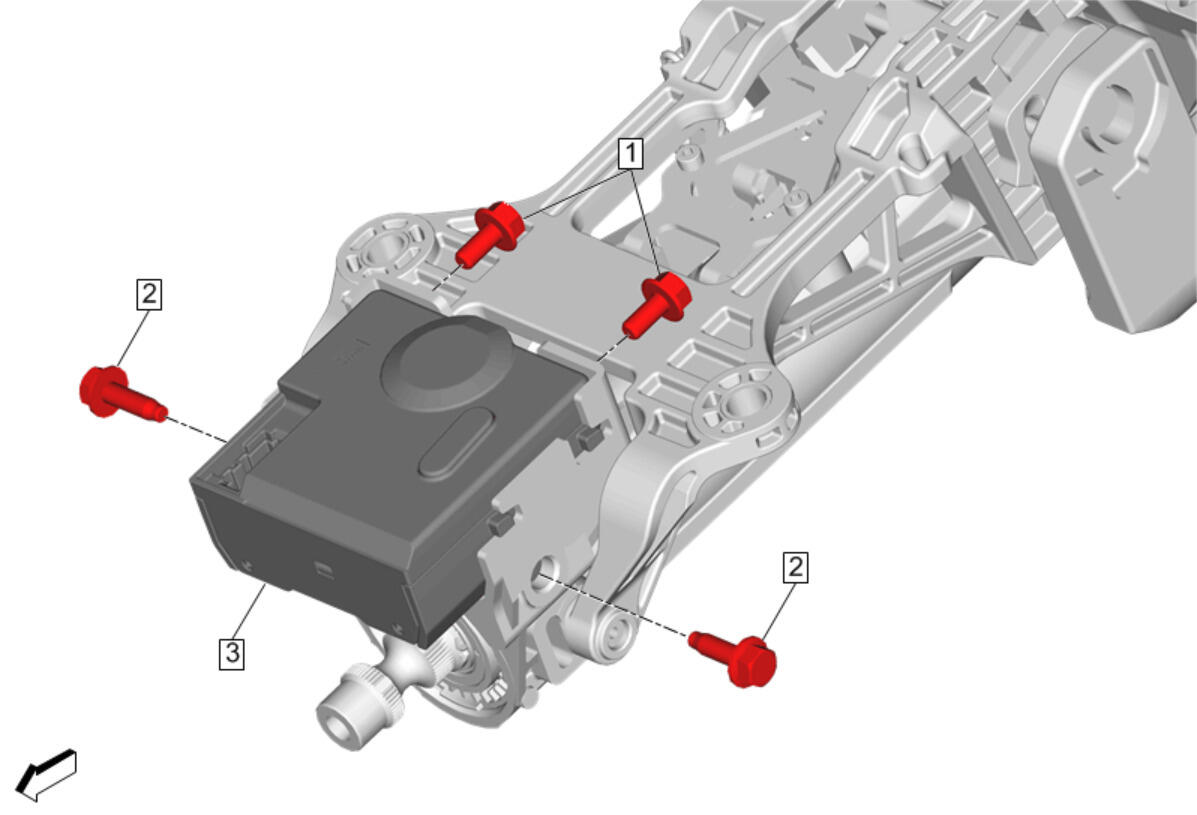 1
2
2
3