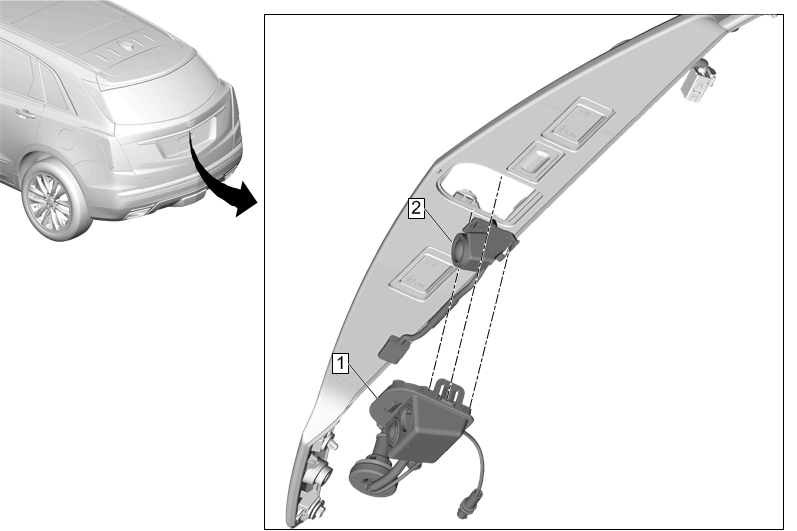 2

1