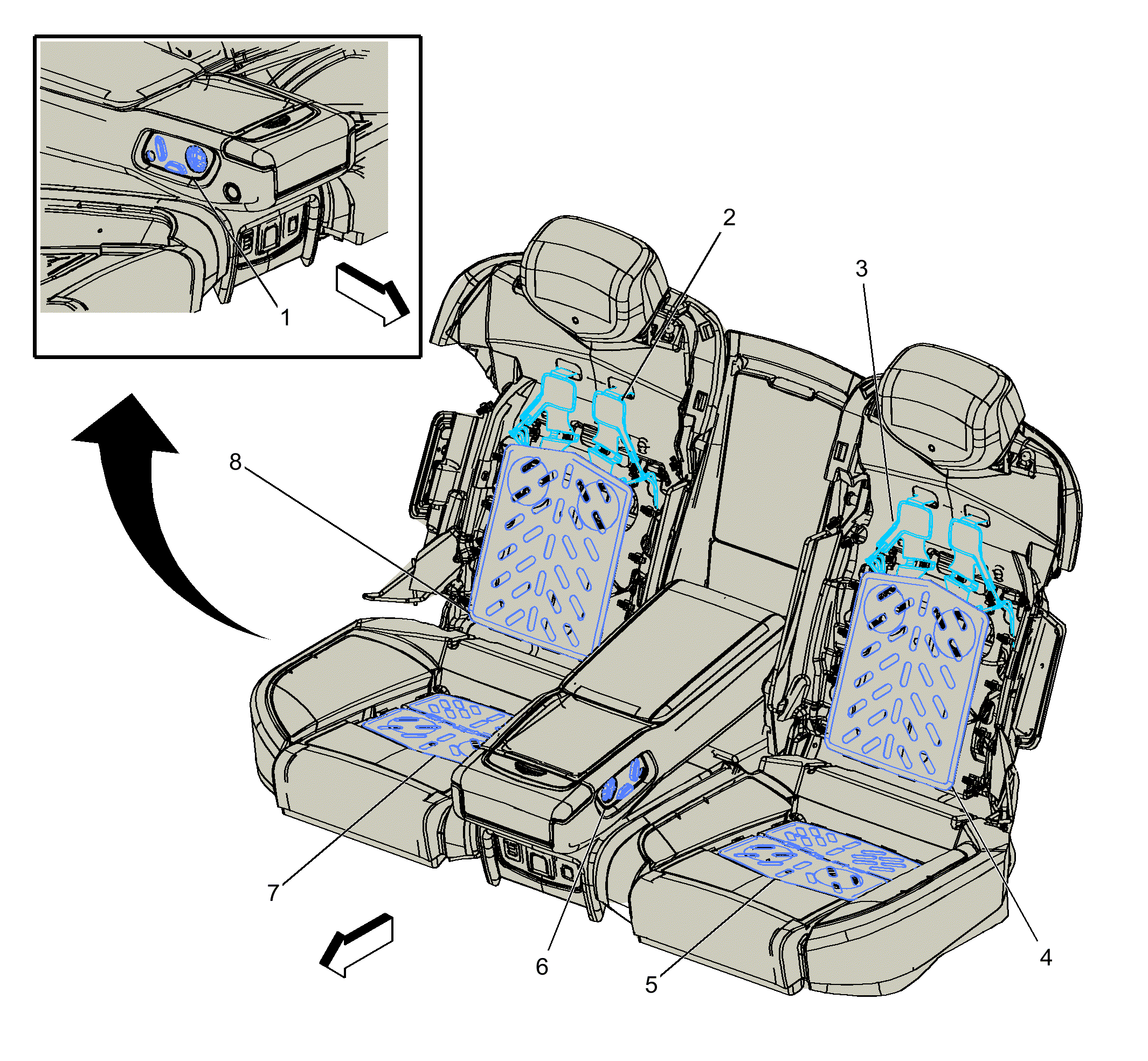 1
2
3
8
7
6
5
4