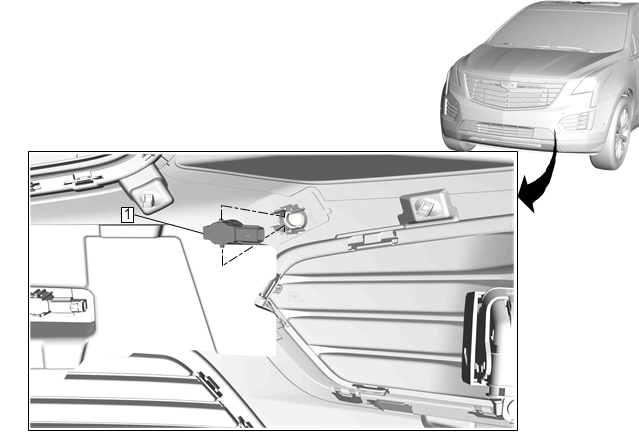 1