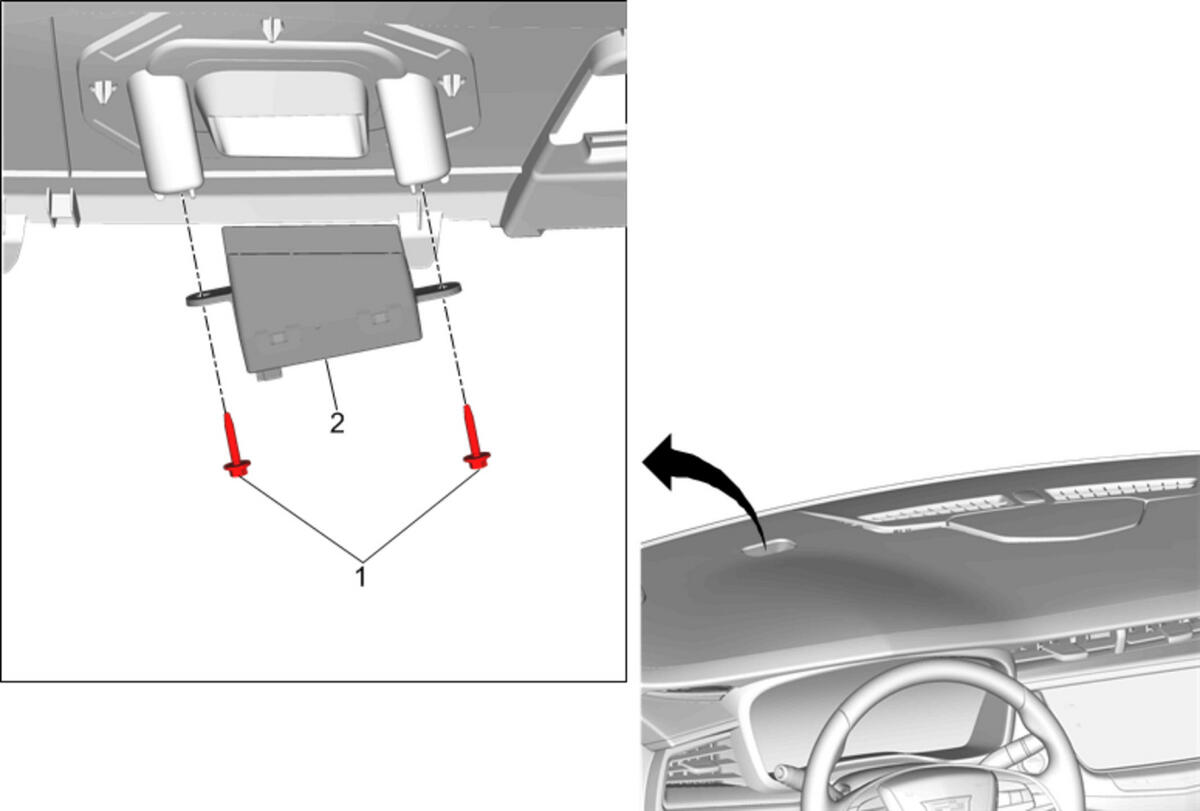 2

1