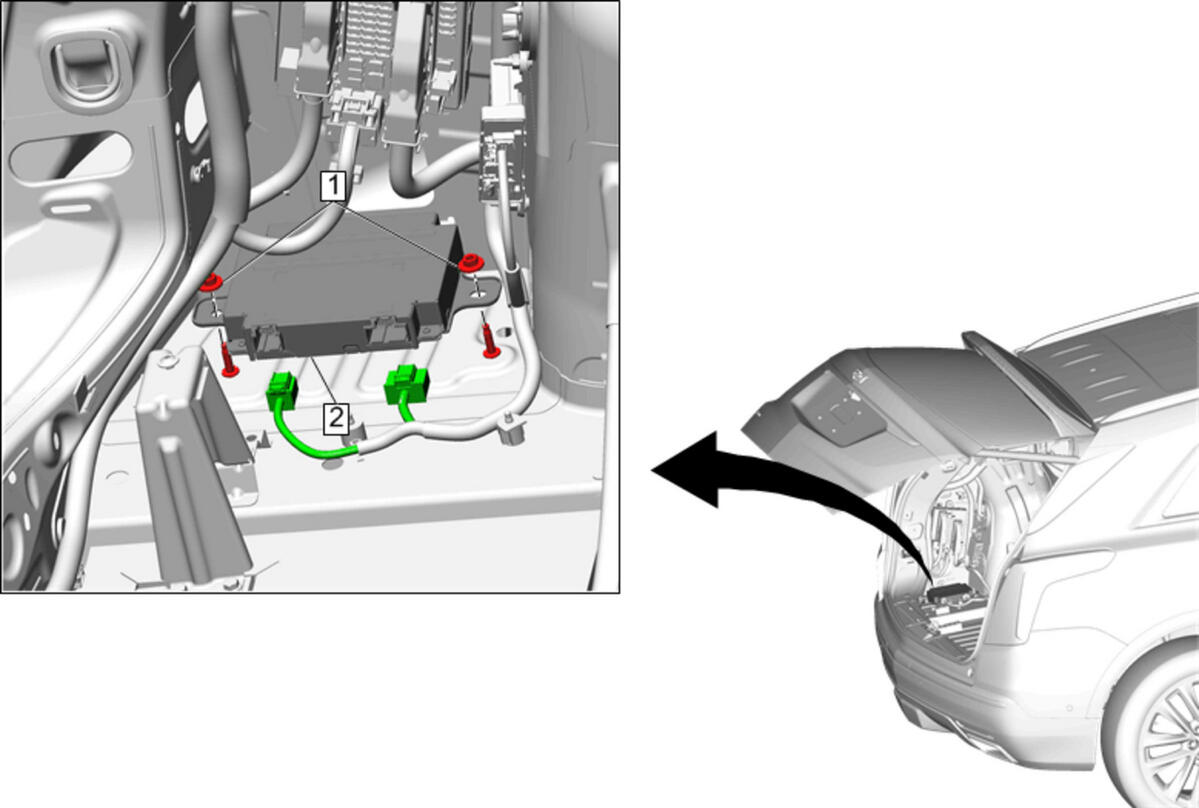 1
2