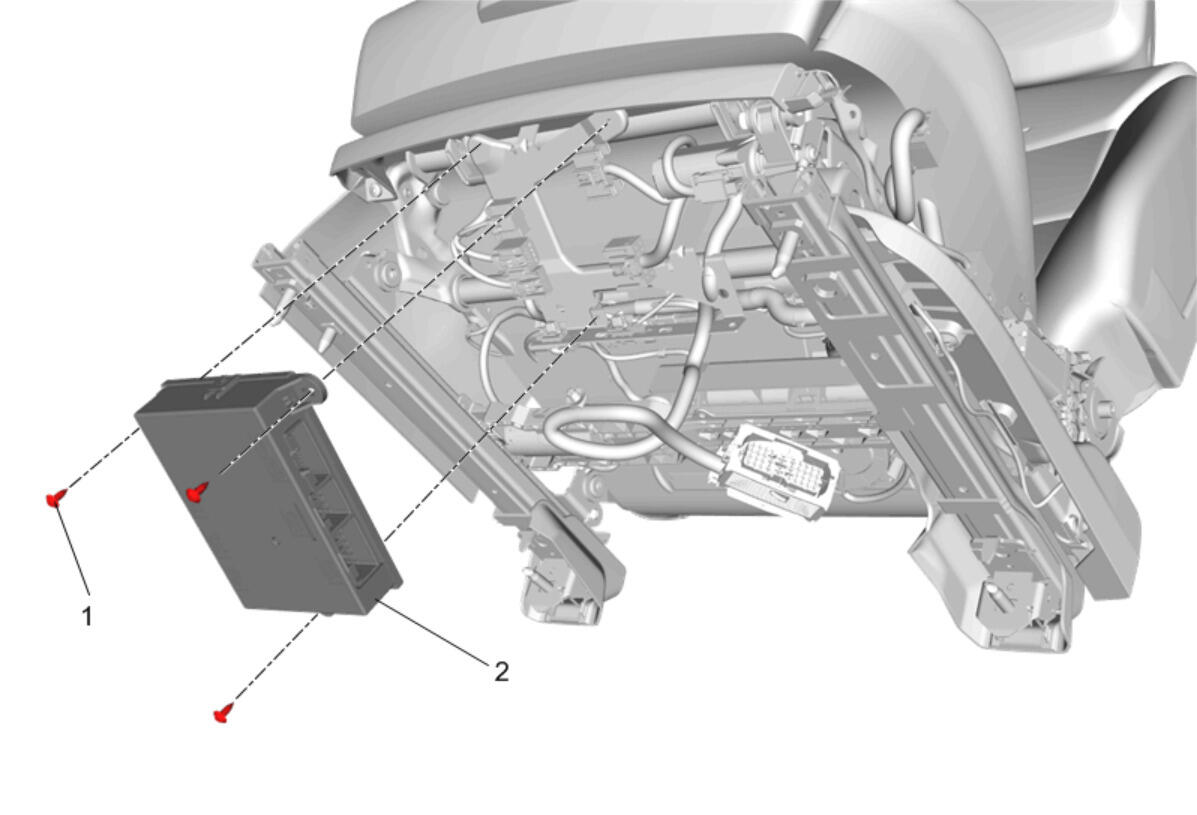 1

2