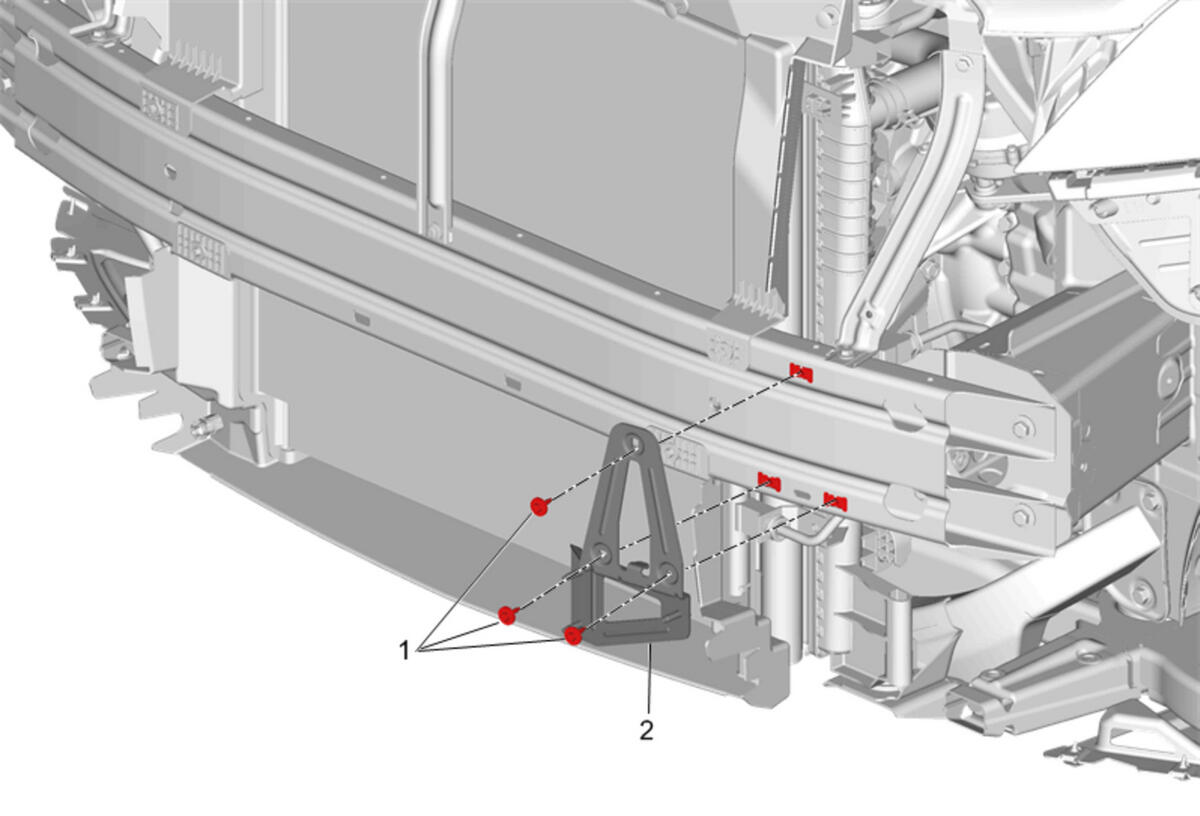 1
2