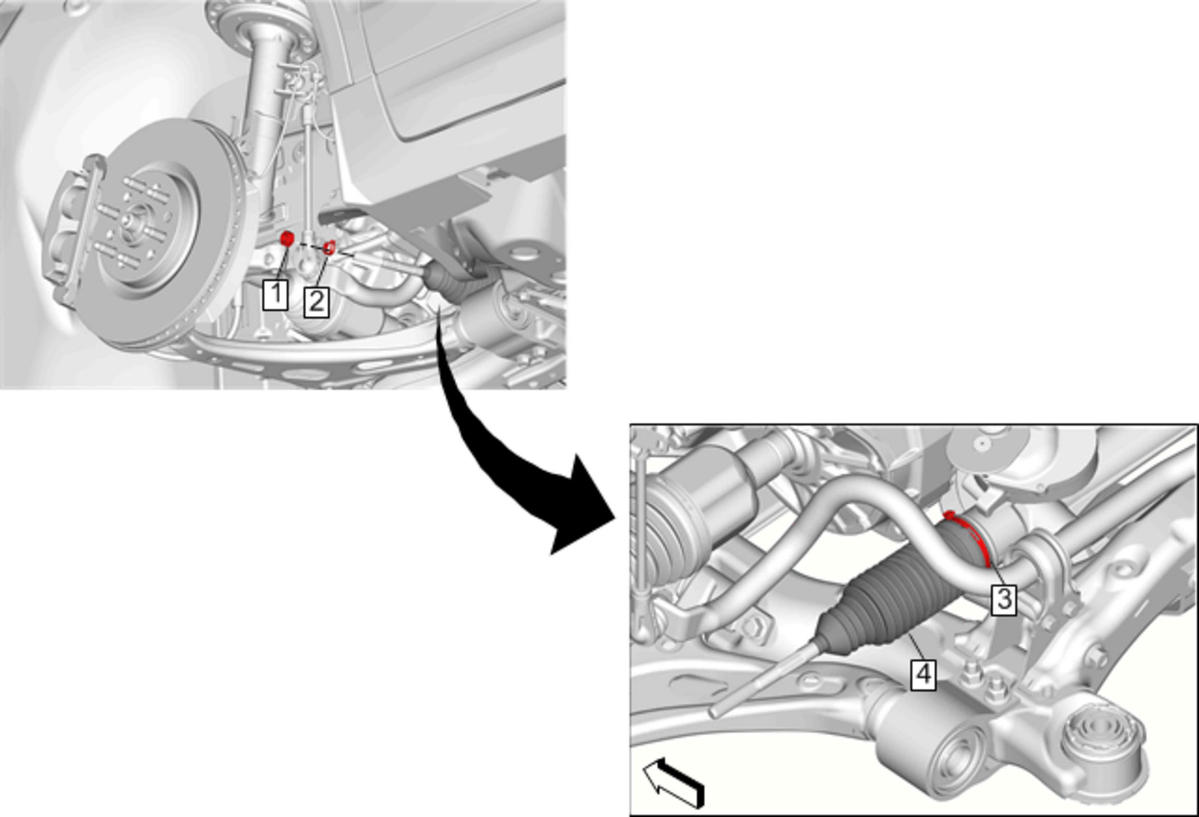 1
2
3
4