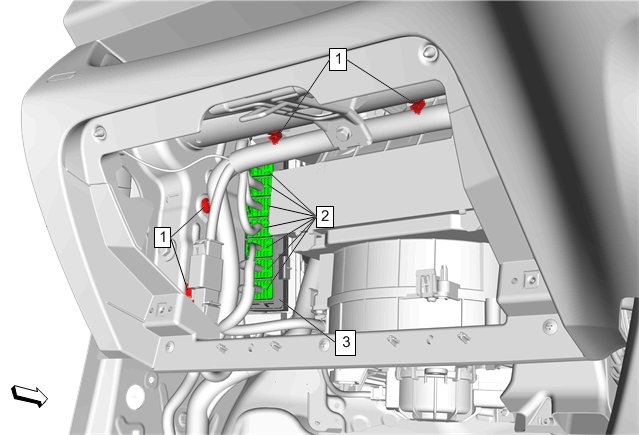 1
2
1
3