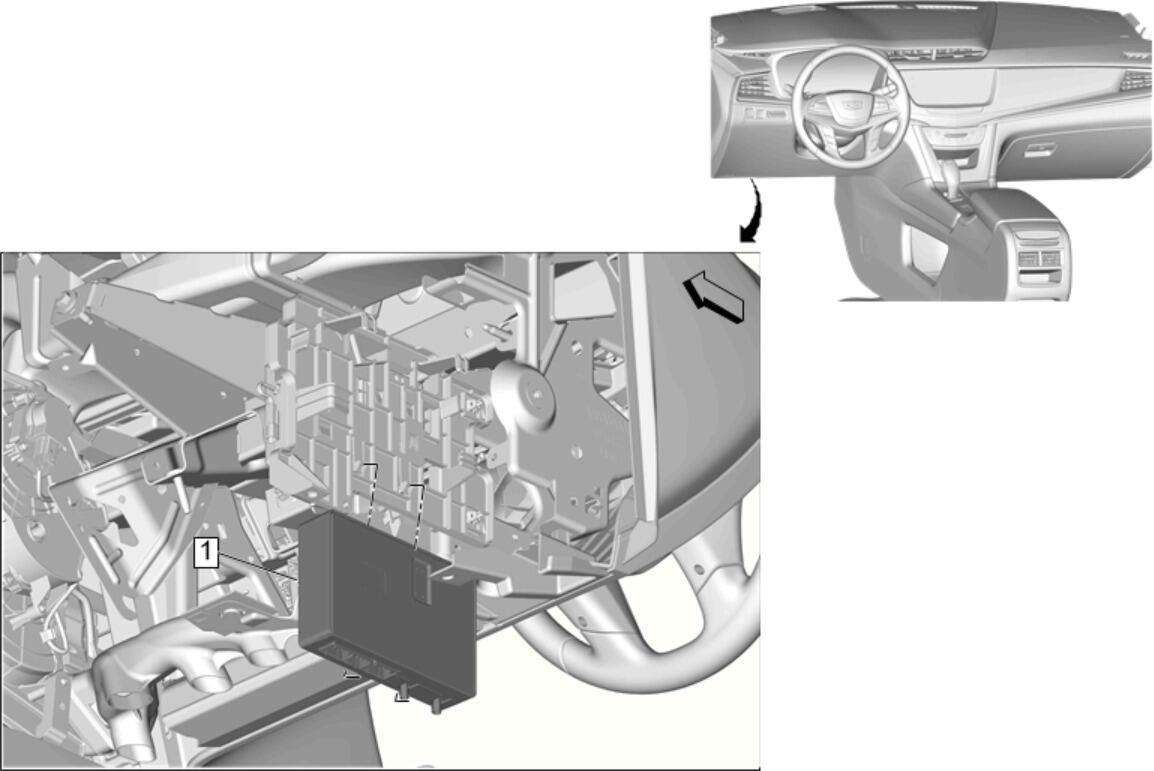 1