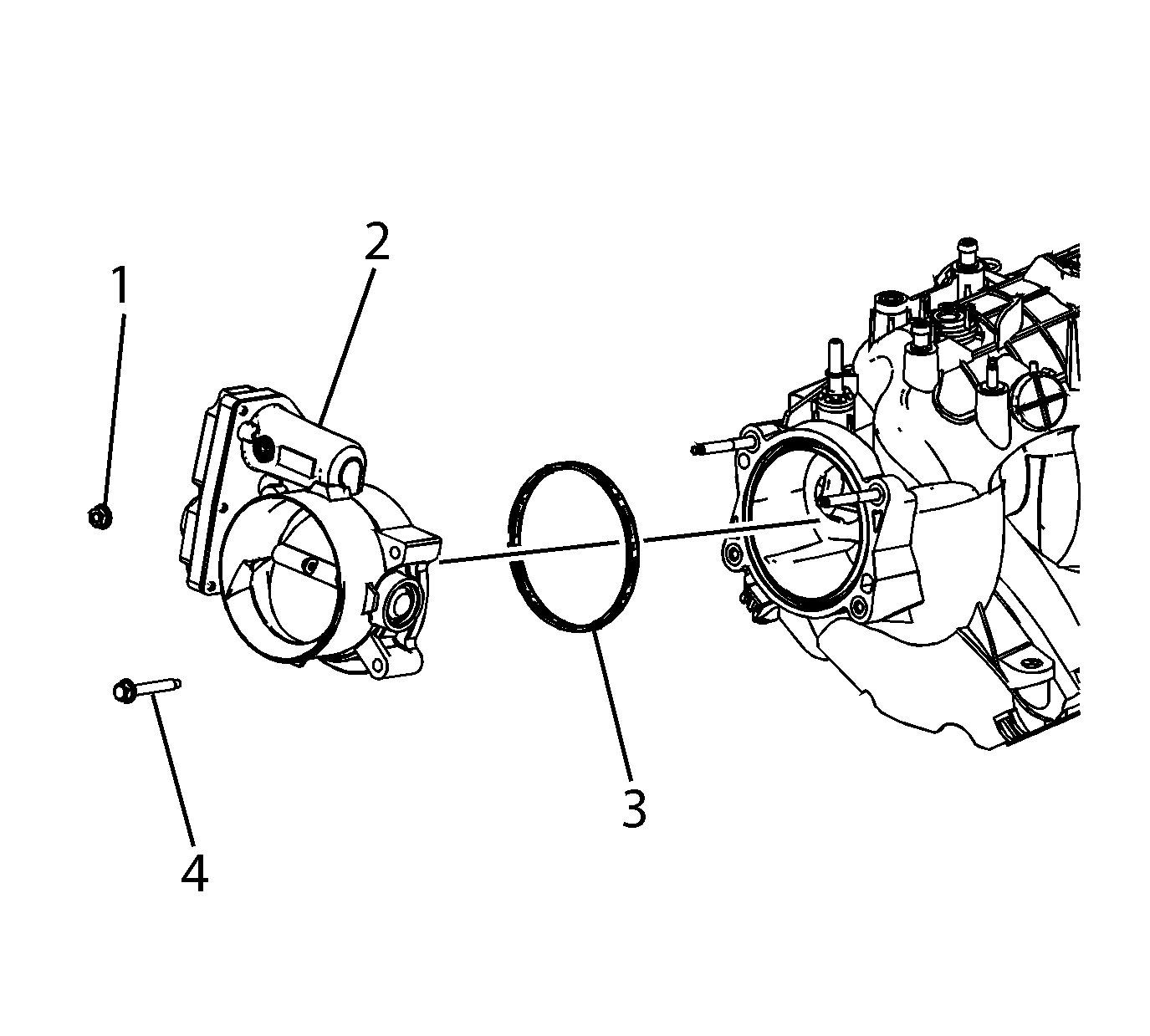 1
2
3
4