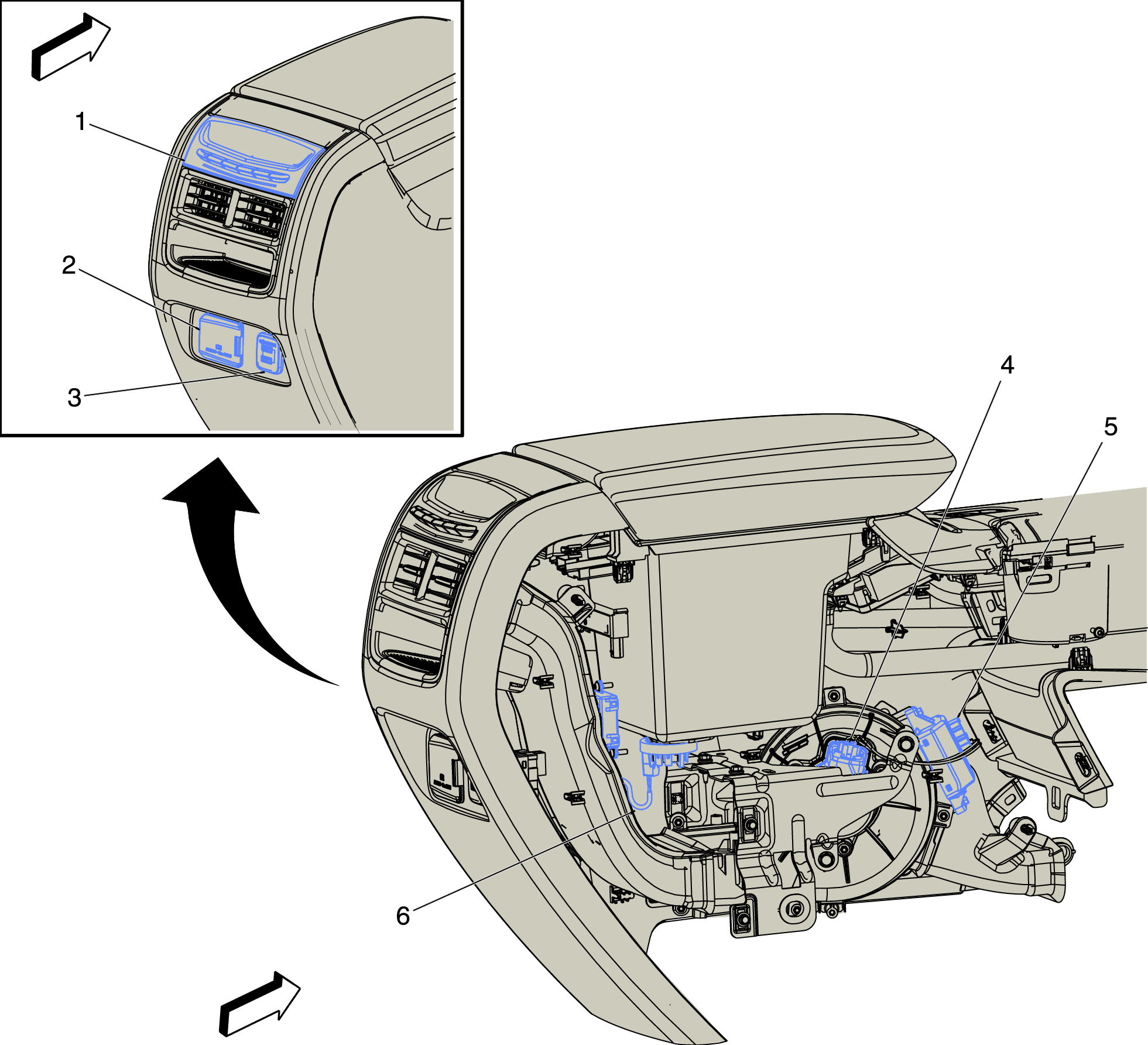 1
2
3
4
5
6