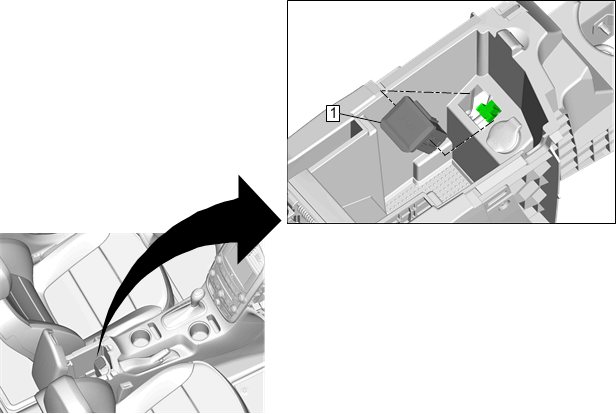 1