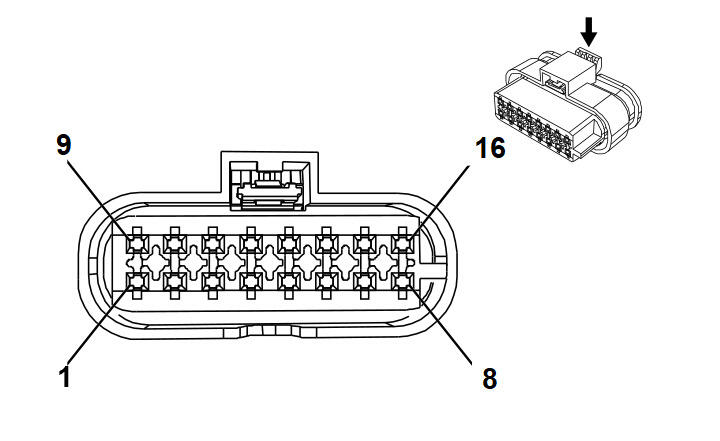 9
16
1
8