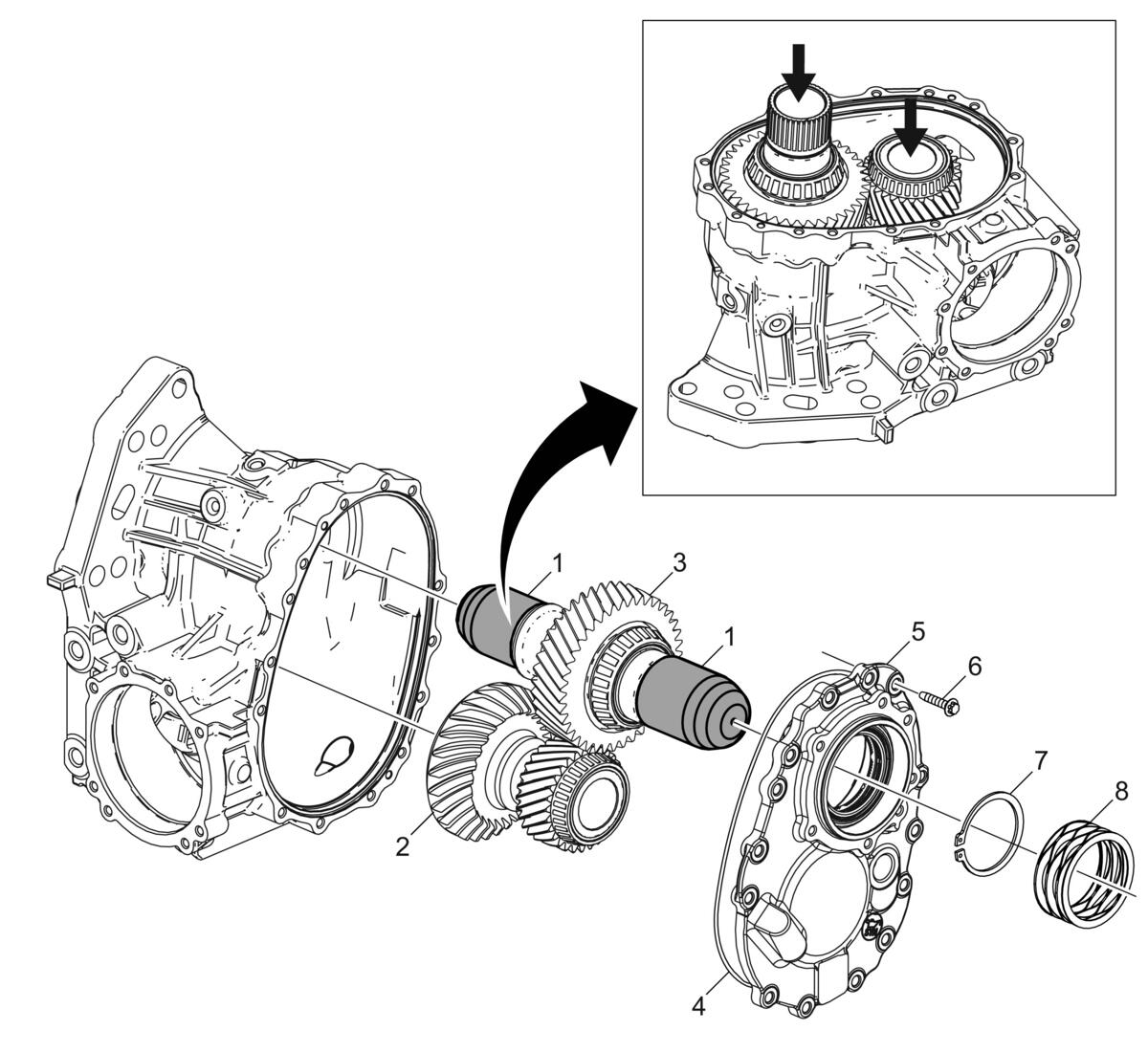 1
3
1
5
6
7
8
2
4