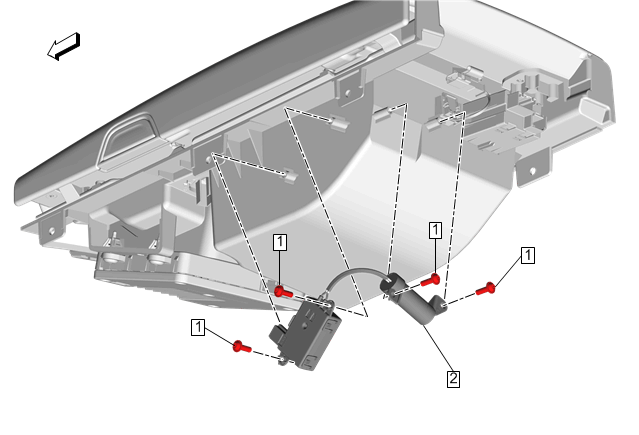 1
1
1
1
2