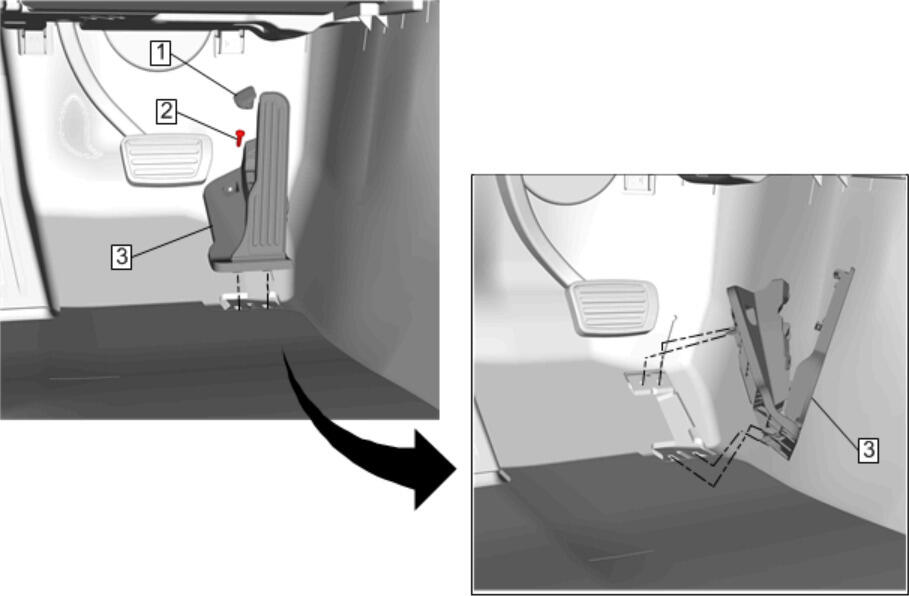 1
2
3
3