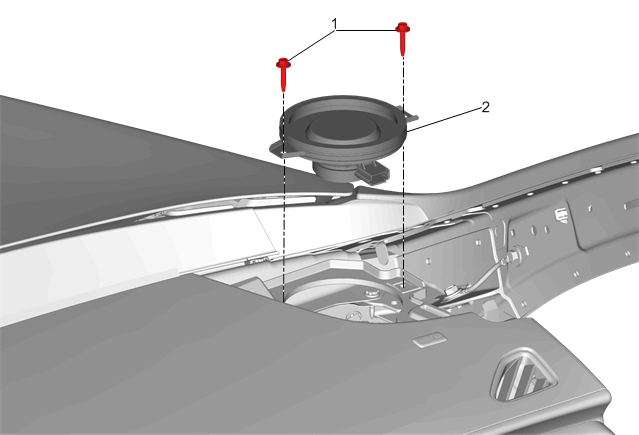 1
2