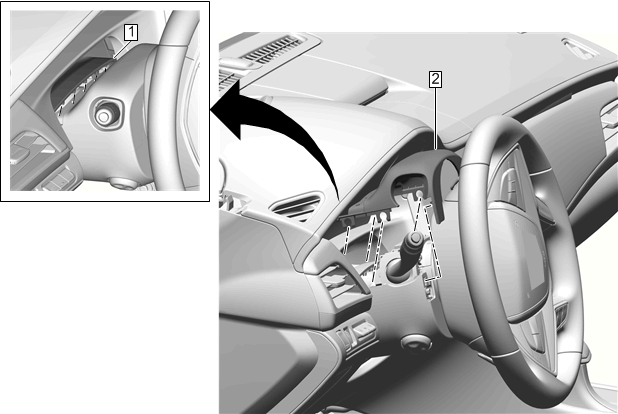 1

2