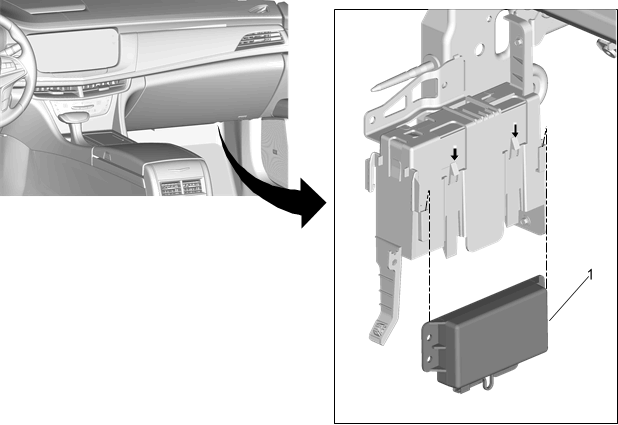 1